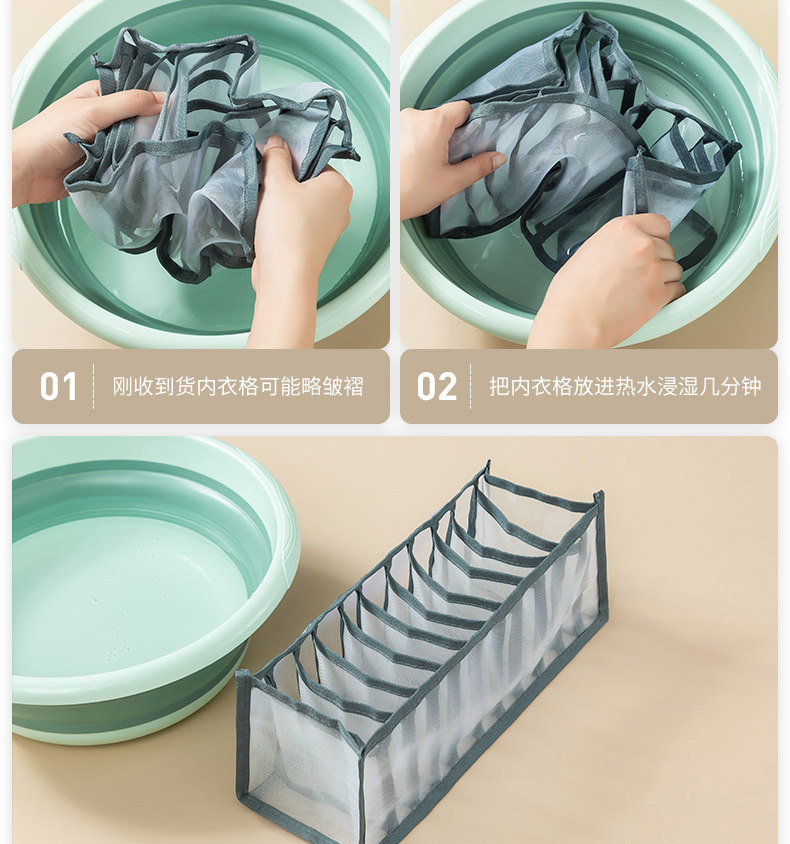 01 刚收到货内衣格可能略皱褶

02 把内衣格放进热水浸湿几分钟