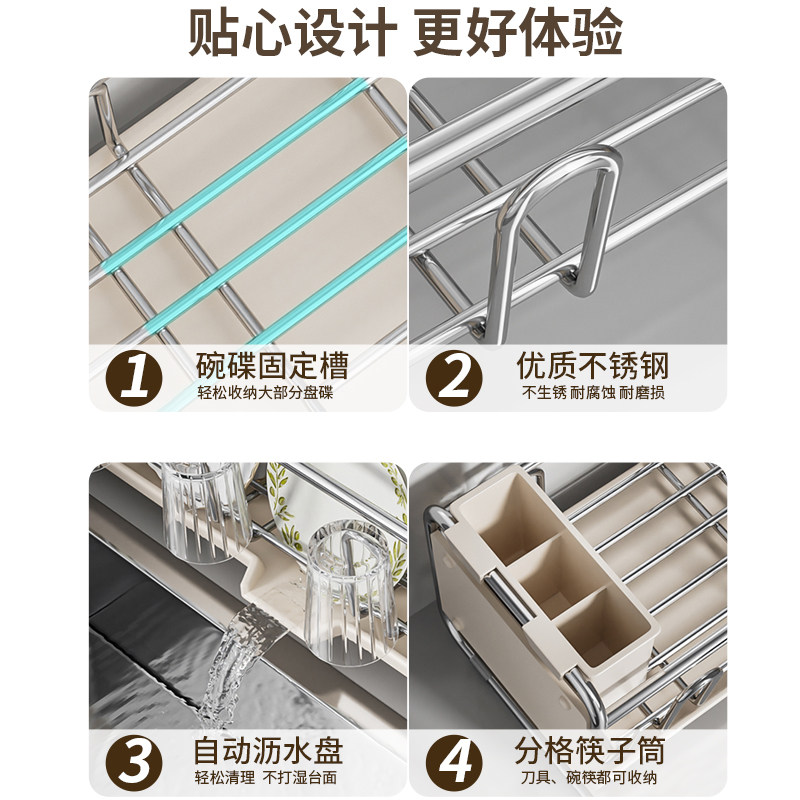 贴心设计 更好体验

1 碗碟固定槽
轻松收纳大部分盘碟

2 优质不锈钢
不生锈 耐腐蚀 耐磨损

3 自动沥水盘
轻松清理 不打湿台面

4 分格筷子筒
刀具、碗筷都可收纳