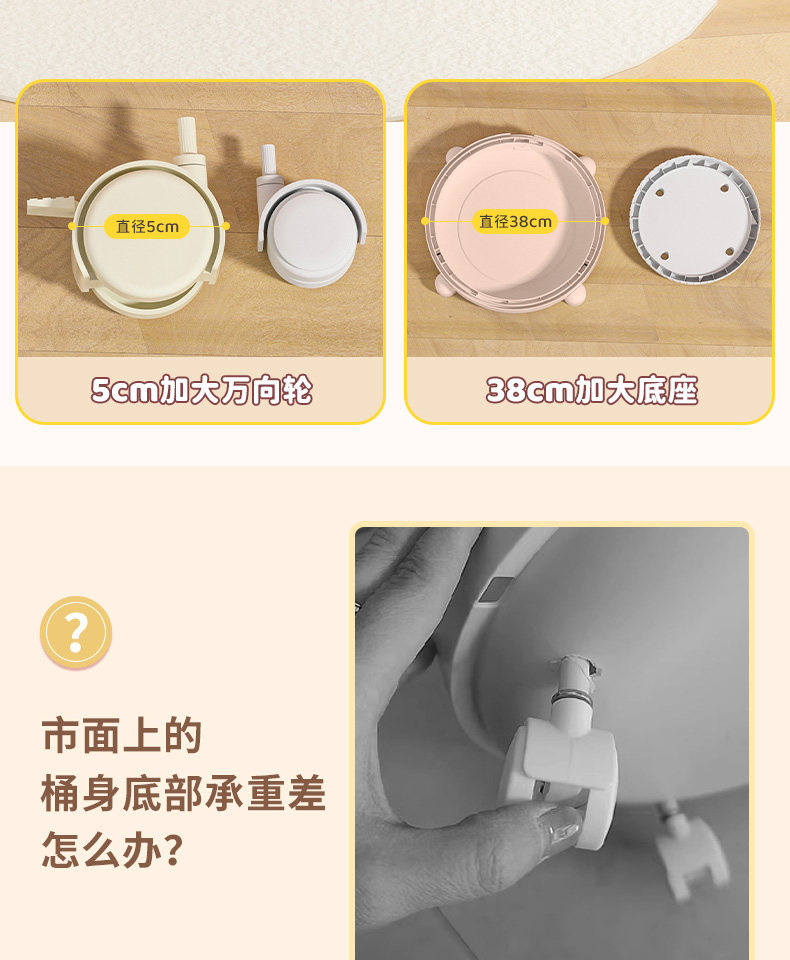 直径5cm

5cm加大万向轮

直径38cm

38cm加大底座

?

市面上的
桶身底部承重差
怎么办?