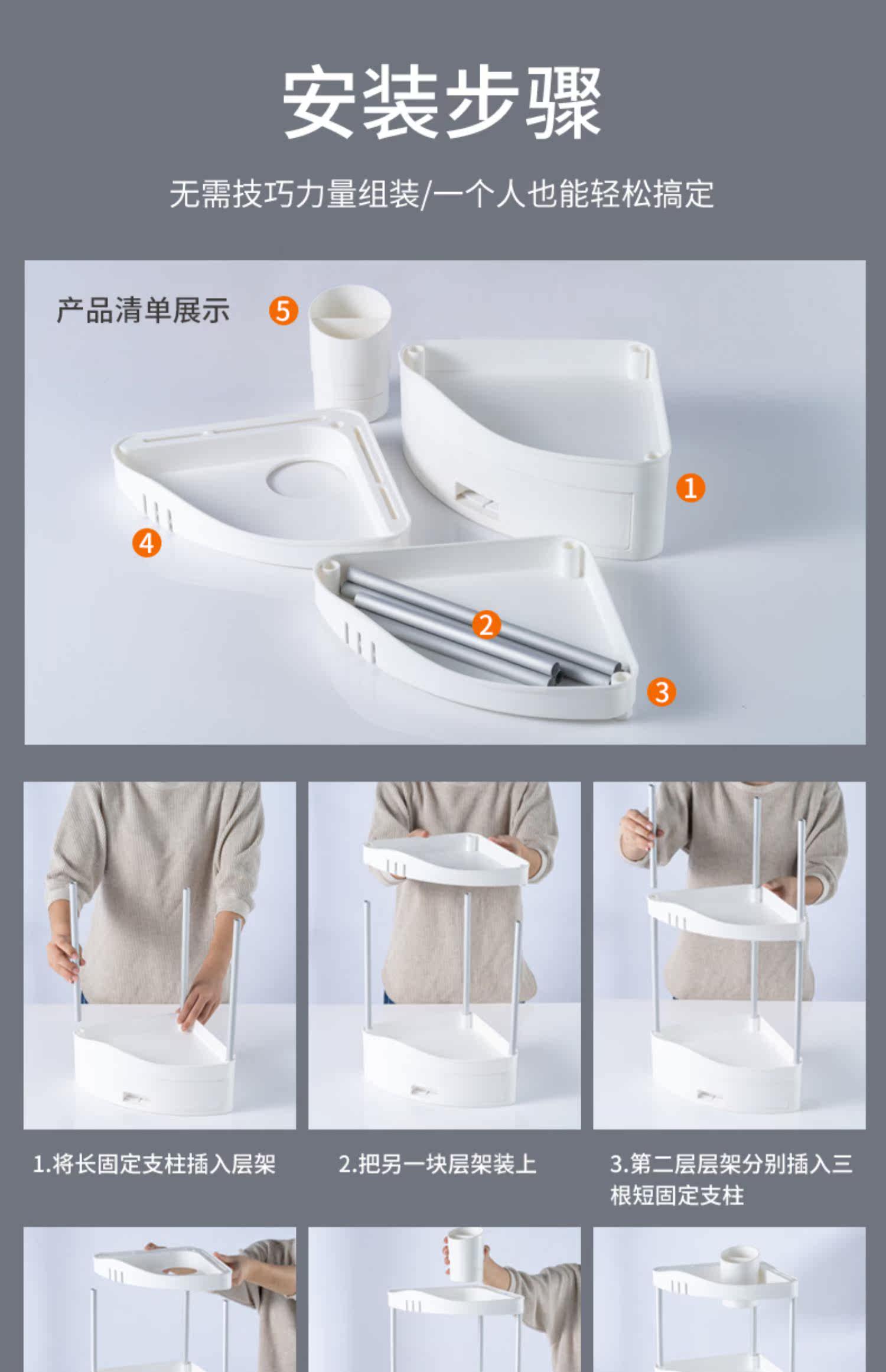 安装步骤

无需技巧力量组装/一个人也能轻松搞定

产品清单展示

5

1

4

2

3

1.将长固定支柱插入层架

2.把另一块层架装上

3.第二层层架分别插入三根短固定支柱