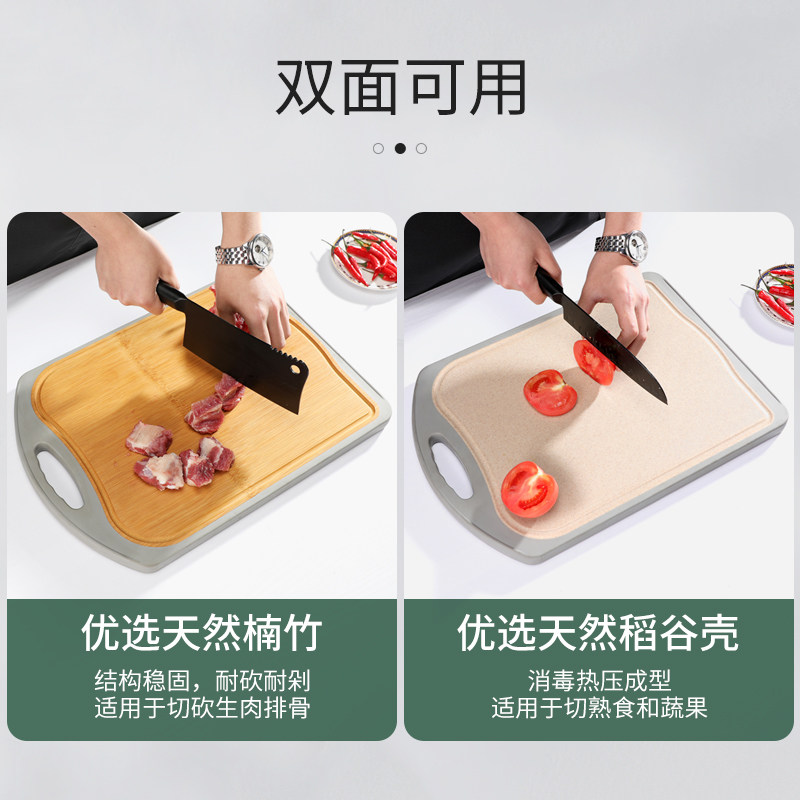 双面可用

优选天然楠竹

结构稳固，耐砍耐剁
适用于切砍生肉排骨

优选天然稻谷壳

消毒热压成型
适用于切熟食和蔬果