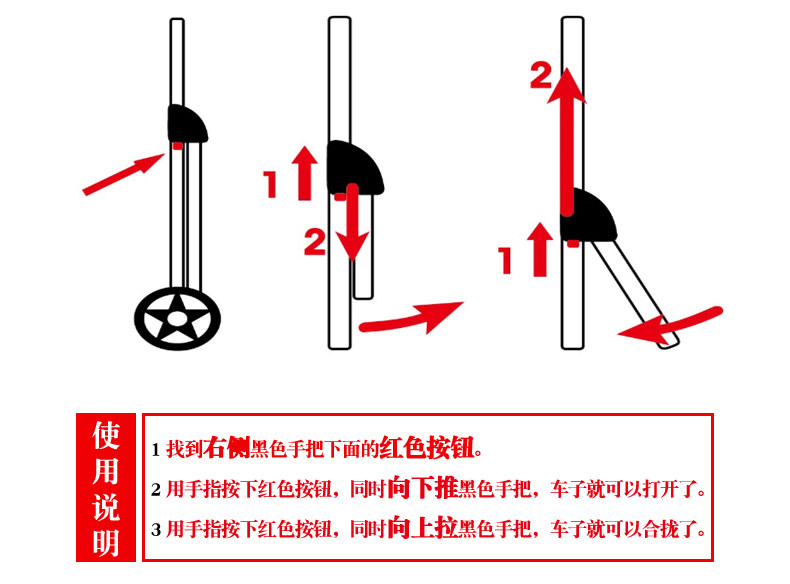 1
2
2
1

使用说明

1 找到右侧黑色手把下面的红色按钮。
2 用手指按下红色按钮，同时向下推黑色手把，车子就可以打开了。
3 用手指按下红色按钮，同时向上拉黑色手把，车子就可以合拢了。