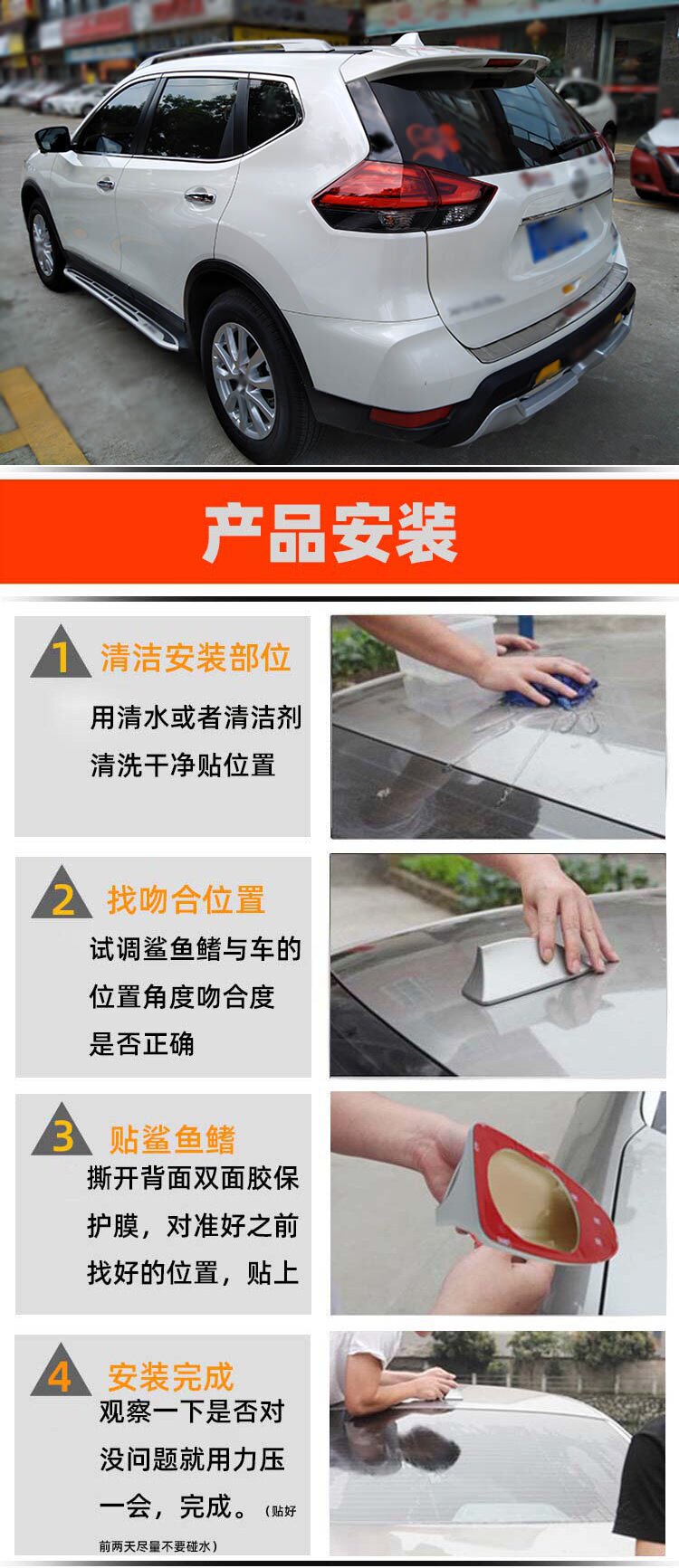 产品安装

1 清洁安装部位
用清水或者清洁剂清洗干净贴位置

2 找吻合位置
试调鲨鱼鳍与车的位置角度吻合度是否正确

3 贴鲨鱼鳍
撕开背面双面胶保护膜，对准好之前找好的位置，贴上

4 安装完成
观察一下是否对没问题就用力压一会，完成。（贴好前两天尽量不要碰水）