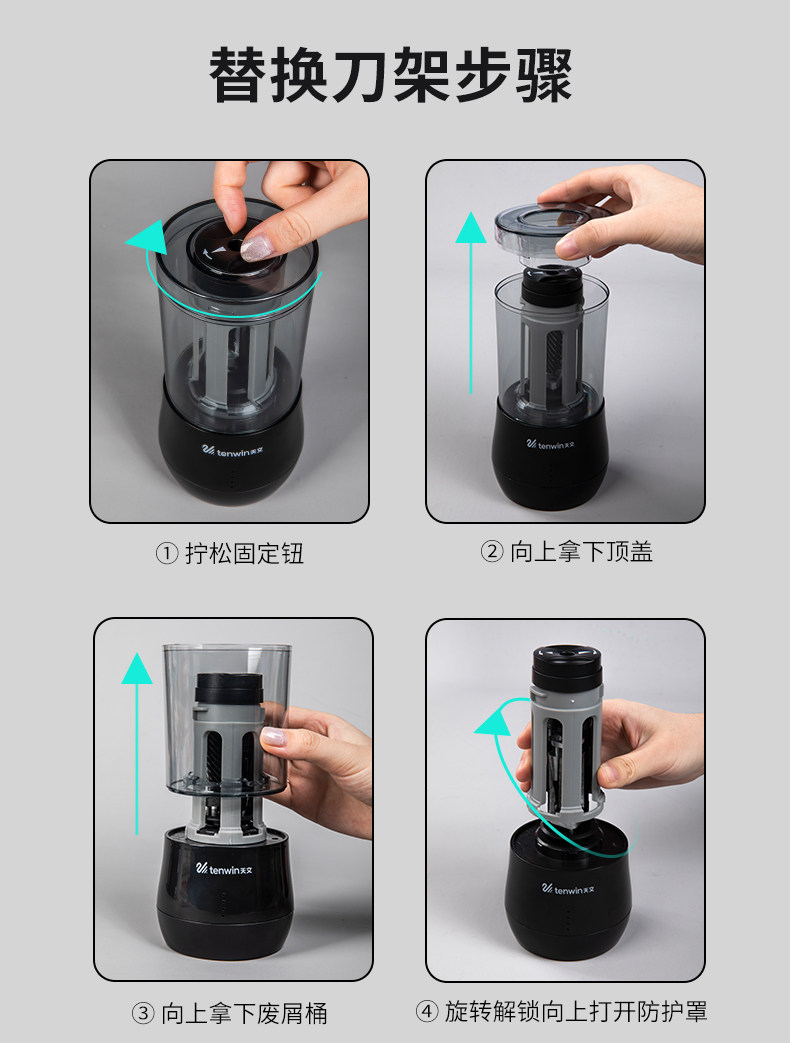 替换刀架步骤

tenwin天文

① 拧松固定钮

tenwin天文

② 向上拿下顶盖

tenwin天文

③ 向上拿下废屑桶

tenwin天文

④ 旋转解锁向上打开防护罩