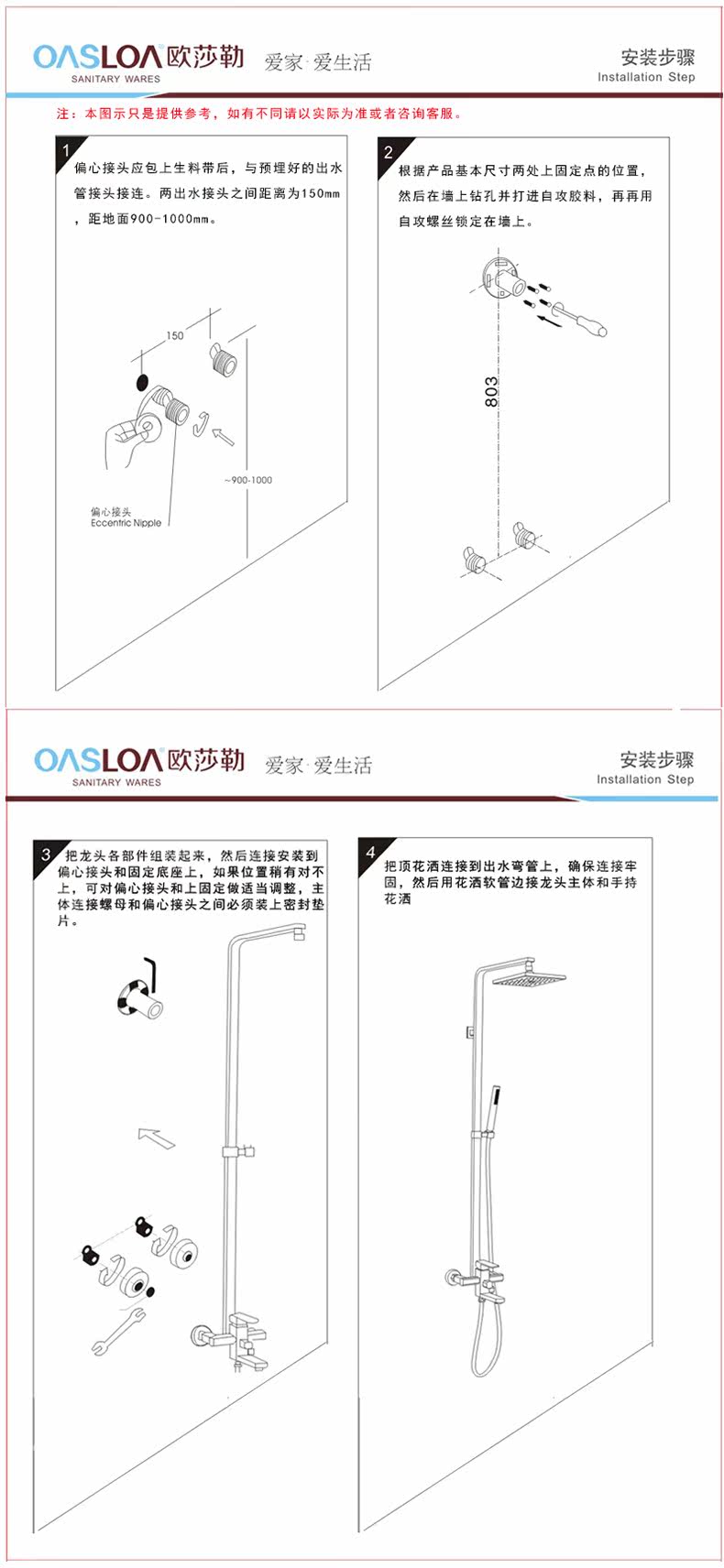 OASLOA 欧莎勒
SANITARY WARES
爱家·爱生活

安装步骤
Installation Step

注：本图示只是提供参考，如有不同请以实际为准或者咨询客服。

1
偏心接头应包上生料带后，与预埋好的出水管接头接连。两出水接头之间距离为150mm，距地面900-1000mm。

150

~900-1000

偏心接头
Eccentric Nipple

2
根据产品基本尺寸两处上固定点的位置，然后在墙上钻孔并打进自攻胶料，再再用自攻螺丝锁定在墙上。

803

OASLOA 欧莎勒
SANITARY WARES
爱家·爱生活

安装步骤
Installation Step

3
把龙头各部件组装起来，然后连接安装到偏心接头和固定底座上，如果位置稍有对不上，可对偏心接头和上固定做适当调整，主体连接螺母和偏心接头之间必须装上密封垫片。

4
把顶花洒连接到出水弯管上，确保连接牢固，然后用花洒软管边接龙头主体和手持花洒