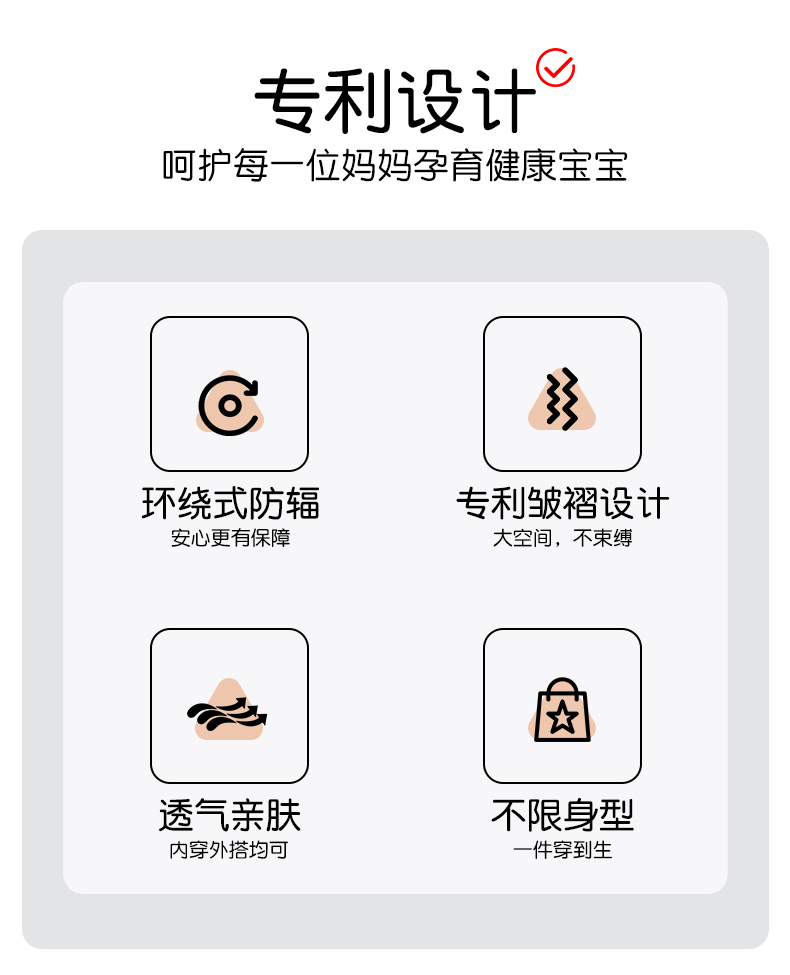 专利设计

呵护每一位妈妈孕育健康宝宝

环绕式防辐
安心更有保障

专利皱褶设计
大空间，不束缚

透气亲肤
内穿外搭均可

不限身型
一件穿到生