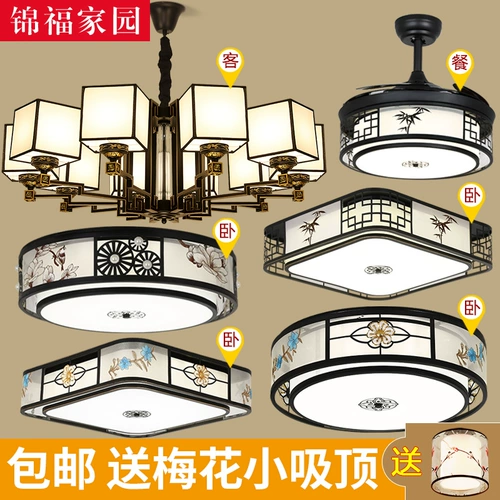 锦福家园

客

餐

卧

卧

卧

卧

包邮 送梅花小吸顶

送