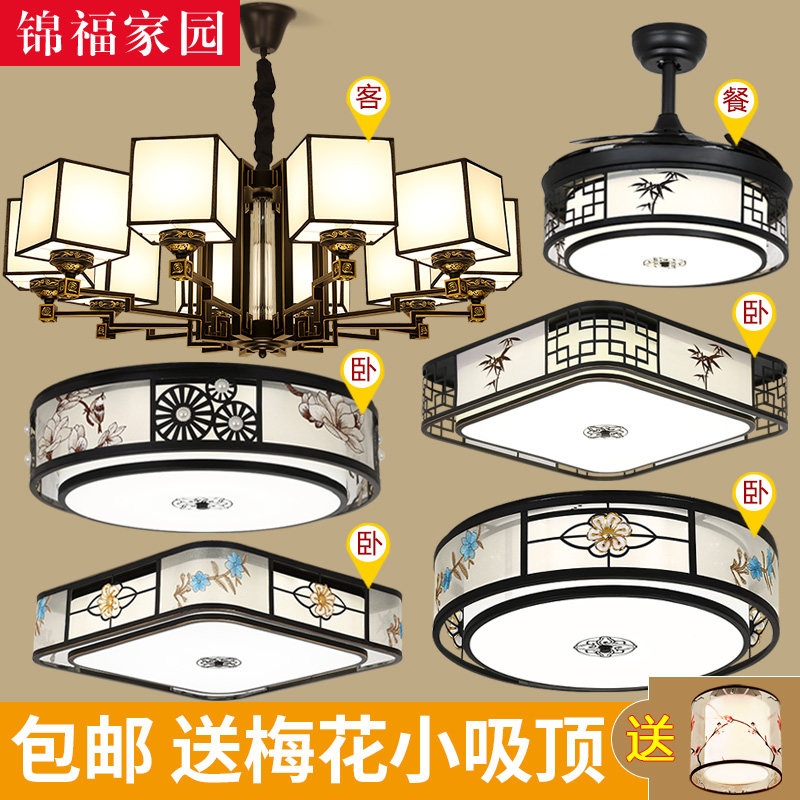 锦福家园

客

餐

卧

卧

卧

卧

包邮 送梅花小吸顶

送