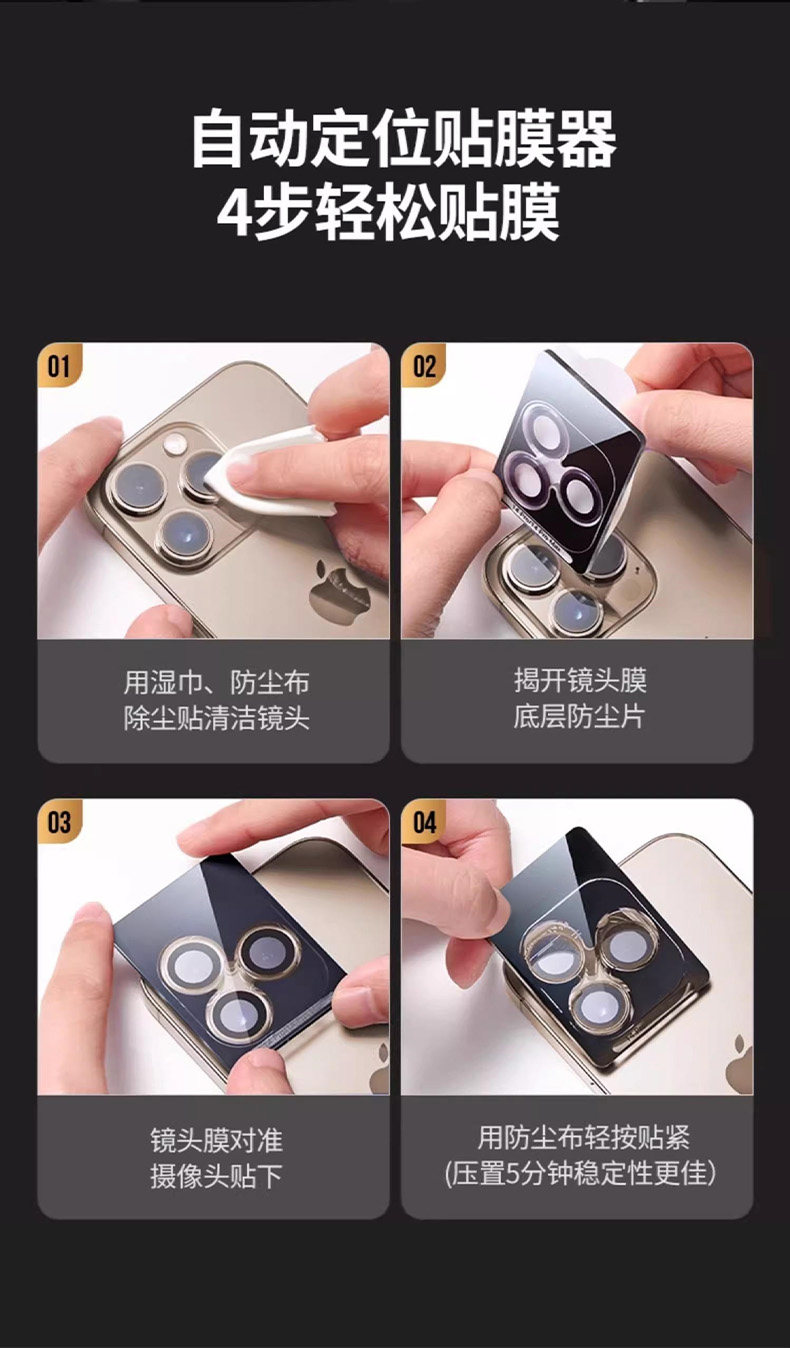 自动定位贴膜器
4步轻松贴膜

01

用湿巾、防尘布
除尘贴清洁镜头

02

揭开镜头膜
底层防尘片

03

镜头膜对准
摄像头贴下

04

用防尘布轻按贴紧
(压置5分钟稳定性更佳)