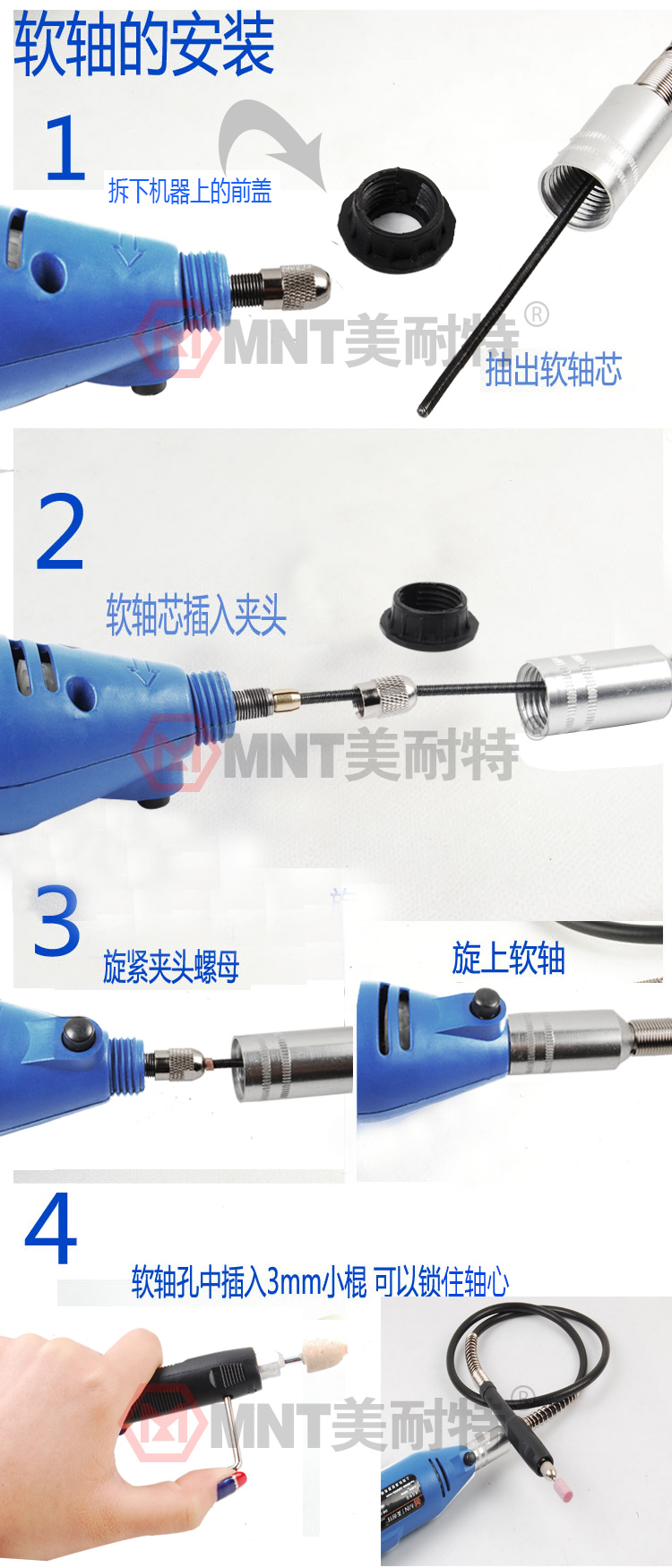 软轴的安装

1

拆下机器上的前盖

MNT美耐特®

抽出软轴芯

2

软轴芯插入夹头

MNT美耐特

3

旋紧夹头螺母

旋上软轴

4

软轴孔中插入3mm小棍 可以锁住轴心

MNT美耐特®