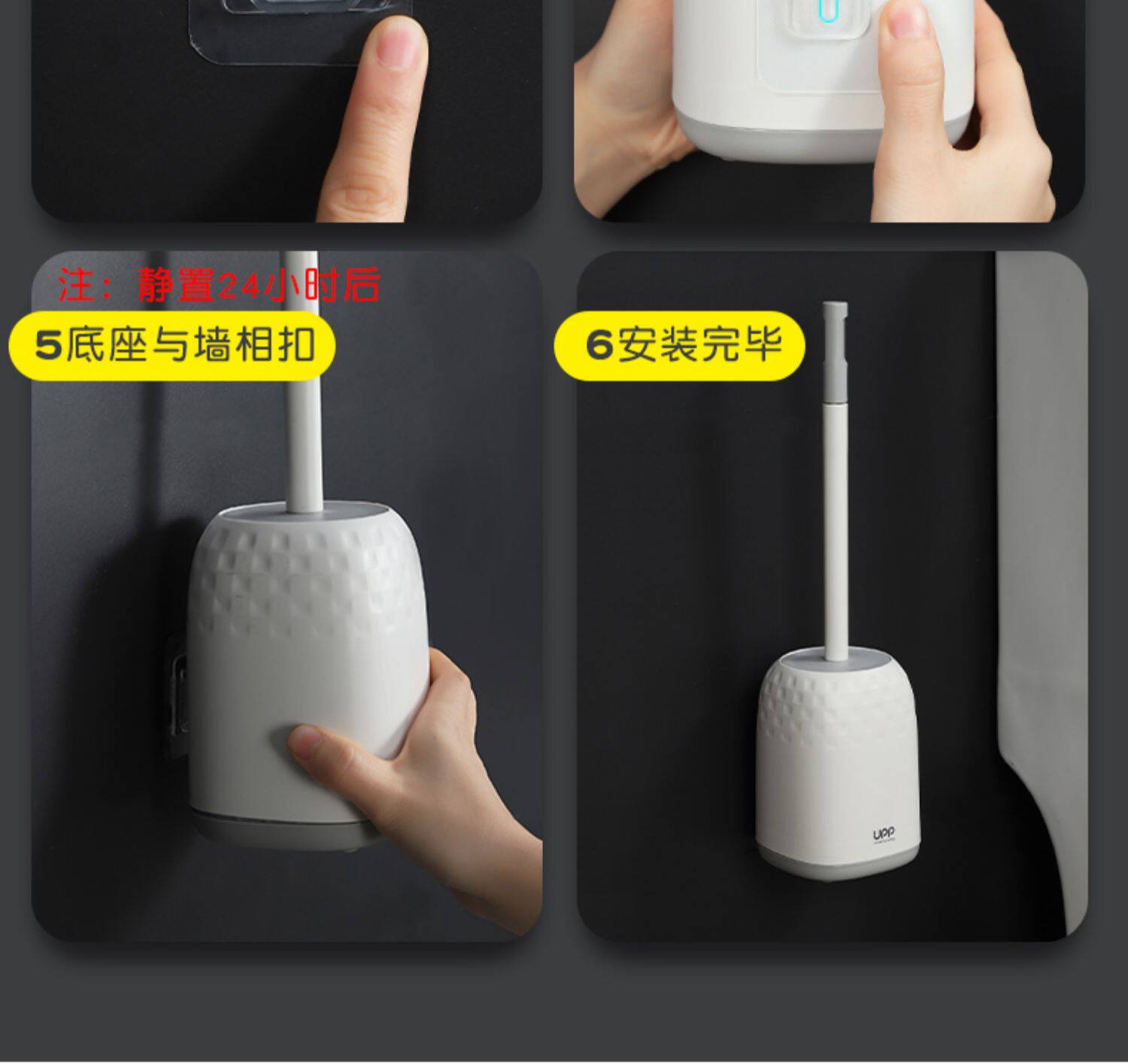 注：静置24小时后

5底座与墙相扣

6安装完毕

UPP