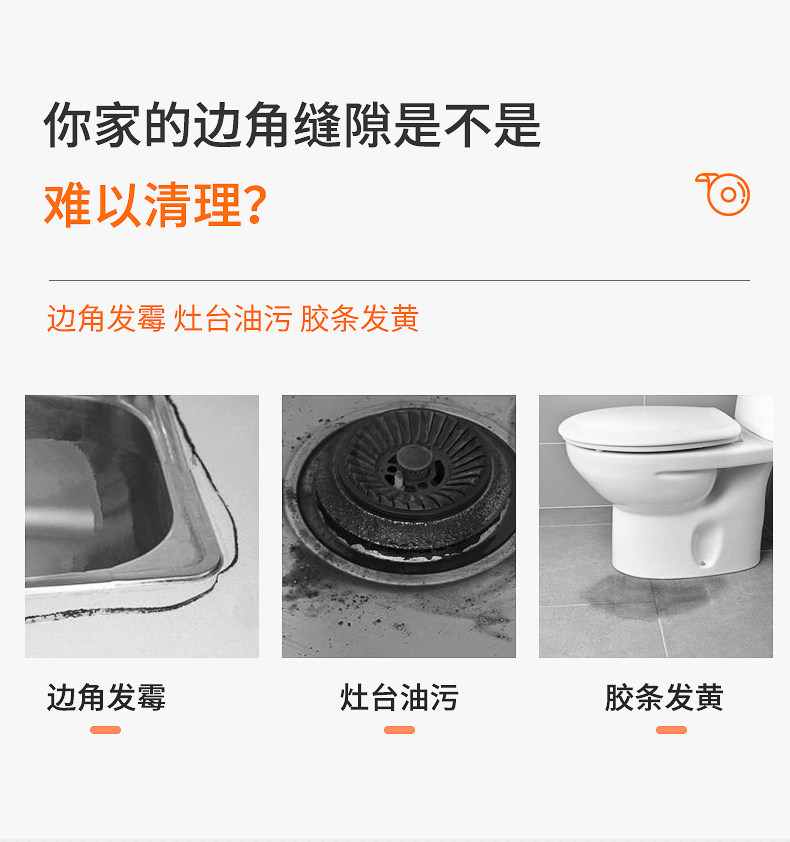 你家的边角缝隙是不是
难以清理?

边角发霉 灶台油污 胶条发黄

边角发霉

灶台油污

胶条发黄