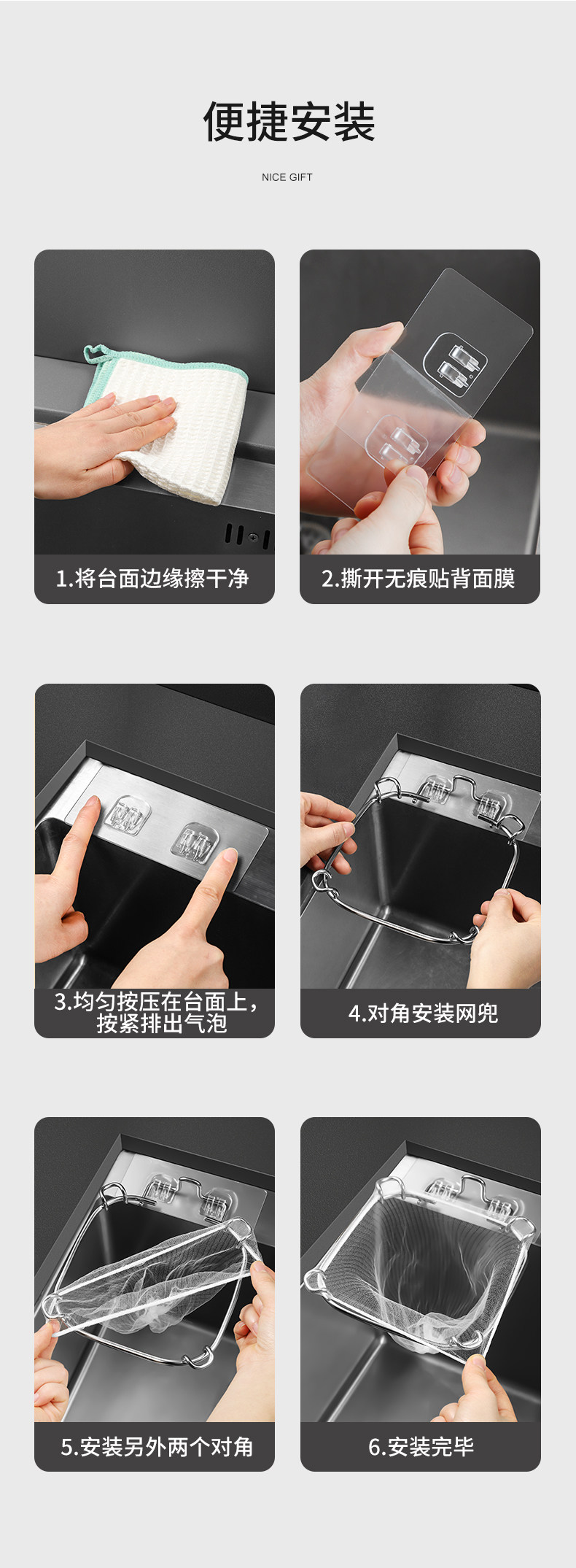 便捷安装

NICE GIFT

1.将台面边缘擦干净

2.撕开无痕贴背面膜

3.均匀按压在台面上，按紧排出气泡

4.对角安装网兜

5.安装另外两个对角

6.安装完毕