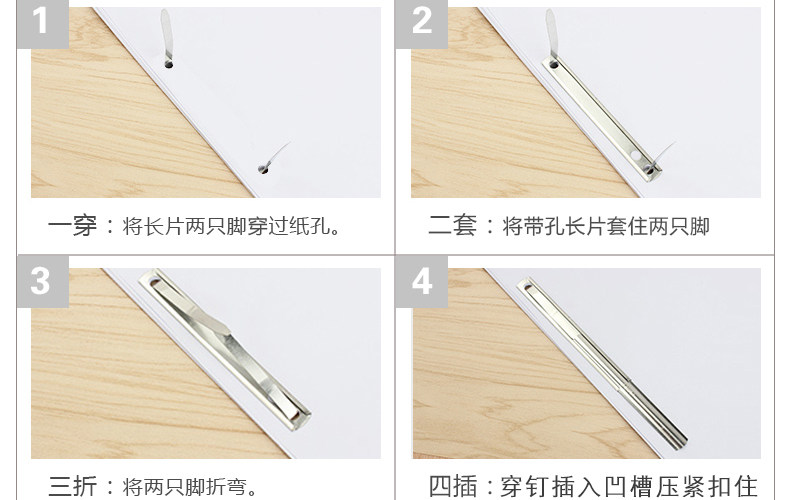 1

一穿：将长片两只脚穿过纸孔。

2

二套：将带孔长片套住两只脚

3

三折：将两只脚折弯。

4

四插：穿钉插入凹槽压紧扣住