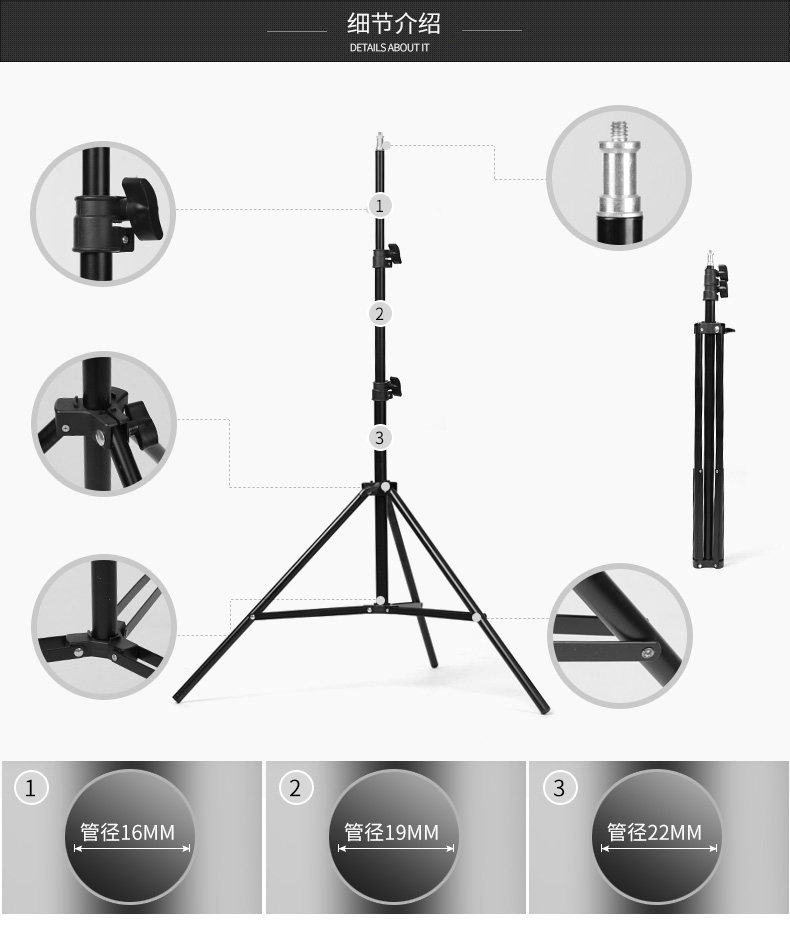 细节介绍
DETAILS ABOUT IT

1
2
3

1
管径16MM

2
管径19MM

3
管径22MM