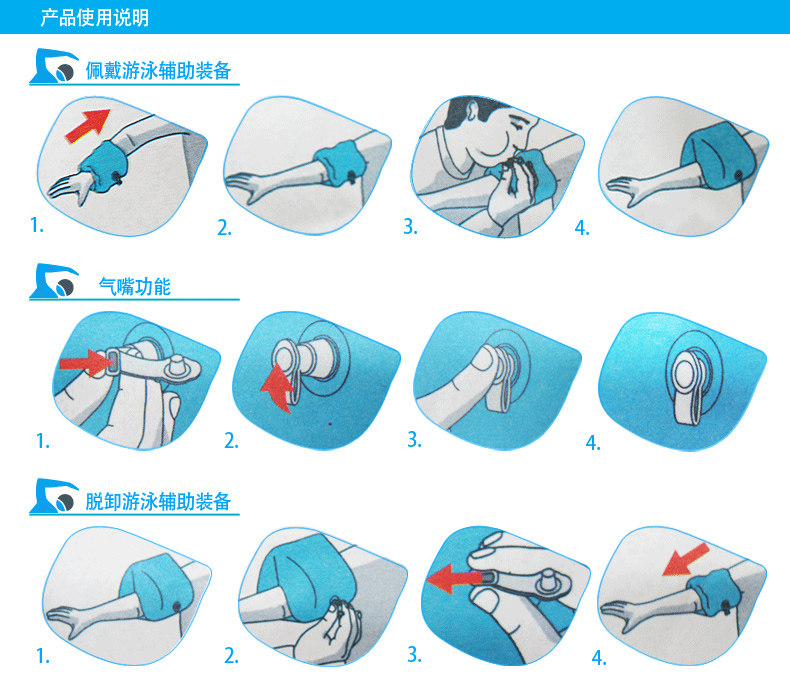 产品使用说明

佩戴游泳辅助装备

1.

2.

3.

4.

气嘴功能

1.

2.

3.

4.

脱卸游泳辅助装备

1.

2.

3.

4.