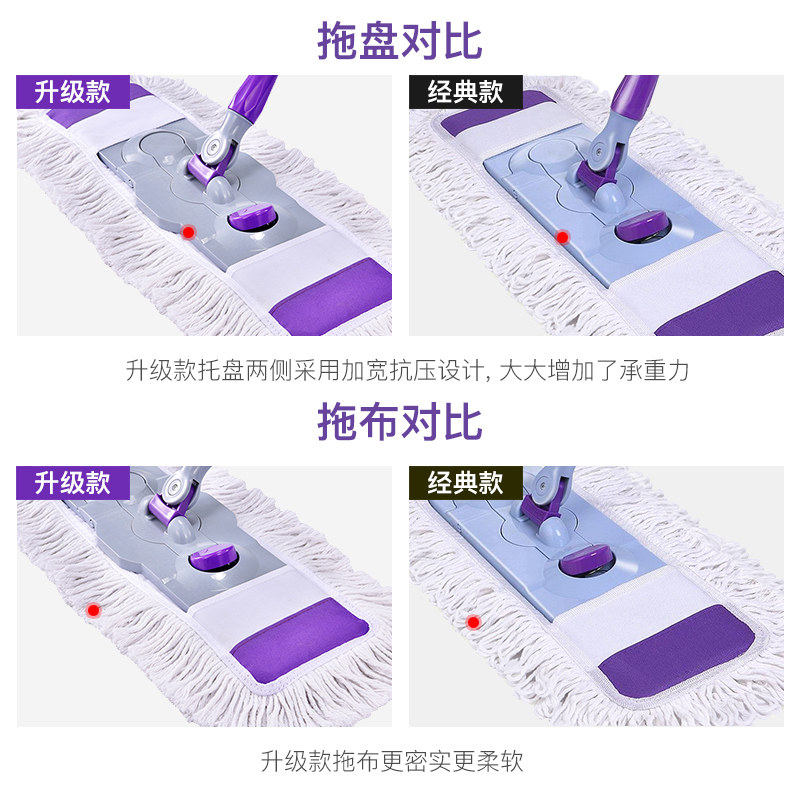 拖盘对比

升级款

经典款

升级款托盘两侧采用加宽抗压设计, 大大增加了承重力

拖布对比

升级款

经典款

升级款拖布更密实更柔软