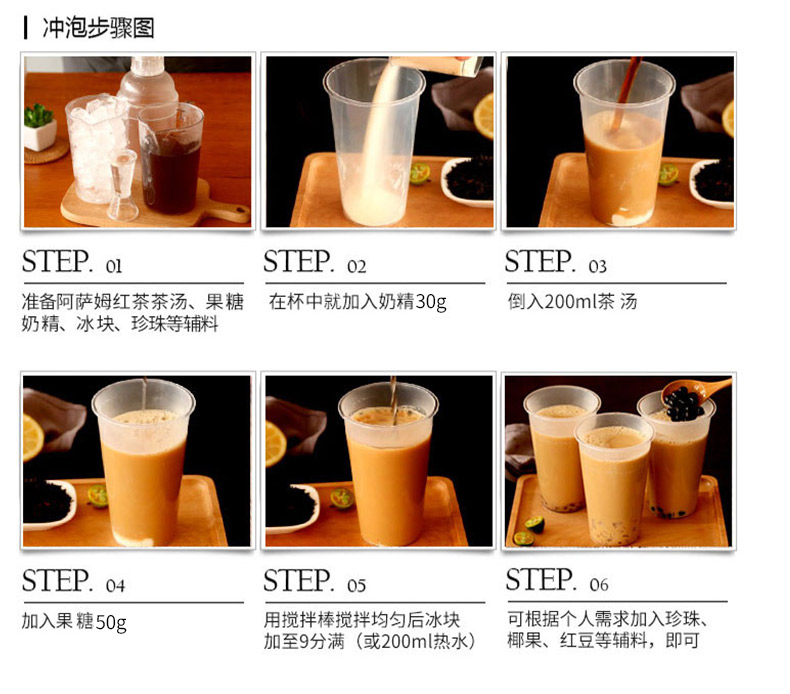 冲泡步骤图

STEP. 01
准备阿萨姆红茶茶汤、果糖奶精、冰块、珍珠等辅料

STEP. 02
在杯中就加入奶精30g

STEP. 03
倒入200ml茶 汤

STEP. 04
加入果 糖50g

STEP. 05
用搅拌棒搅拌均匀后冰块加至9分满（或200ml热水）

STEP. 06
可根据个人需求加入珍珠、椰果、红豆等辅料，即可