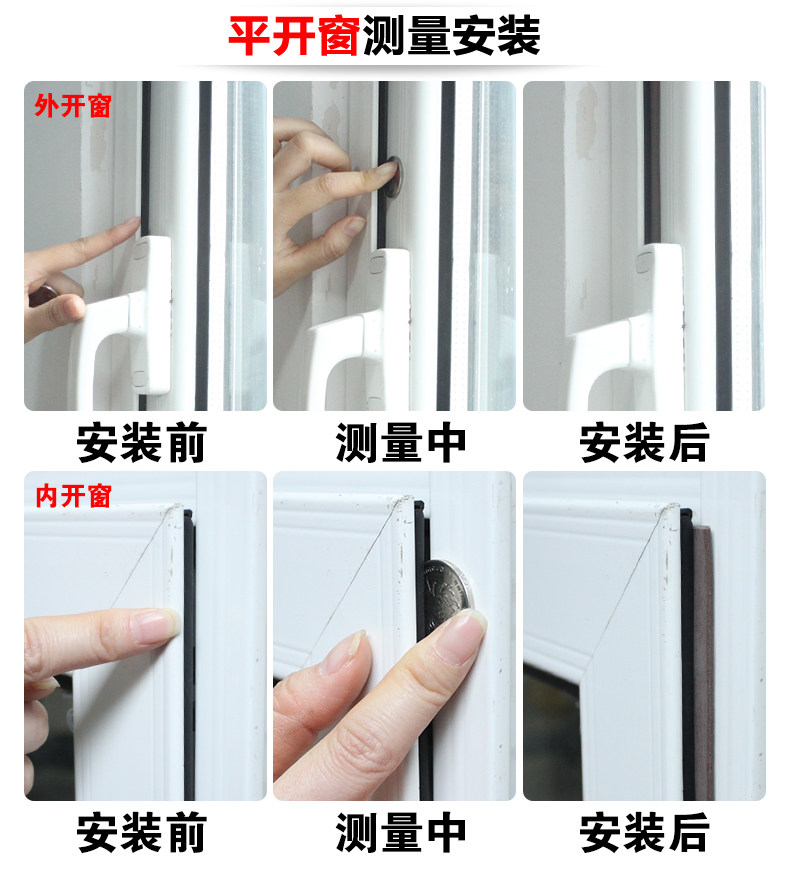 平开窗测量安装

外开窗

安装前 测量中 安装后

内开窗

安装前 测量中 安装后