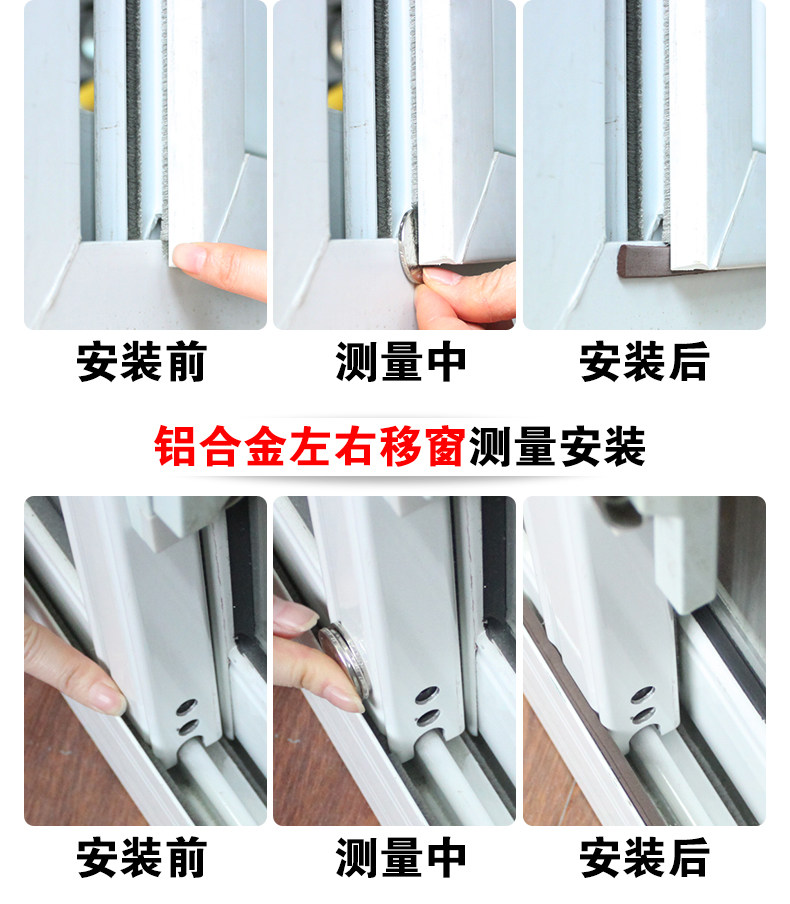 安装前 测量中 安装后

铝合金左右移窗测量安装

安装前 测量中 安装后