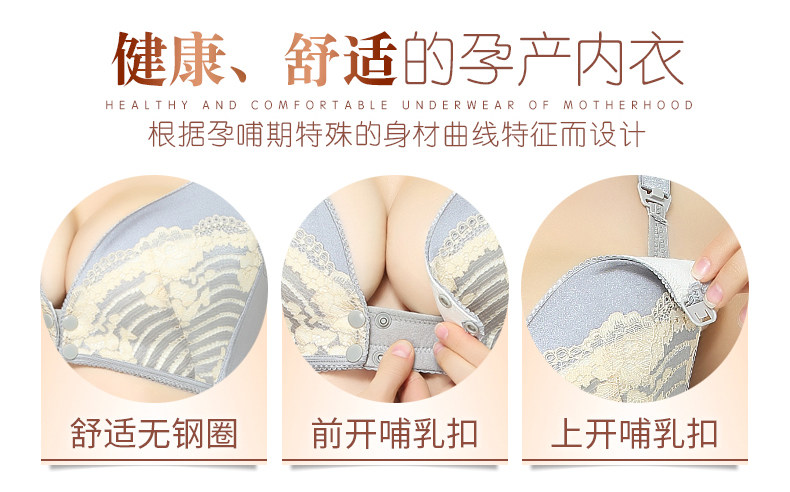 健康、舒适的孕产内衣

HEALTHY AND COMFORTABLE UNDERWEAR OF MOTHERHOOD

根据孕哺期特殊的身材曲线特征而设计

舒适无钢圈

前开哺乳扣

上开哺乳扣