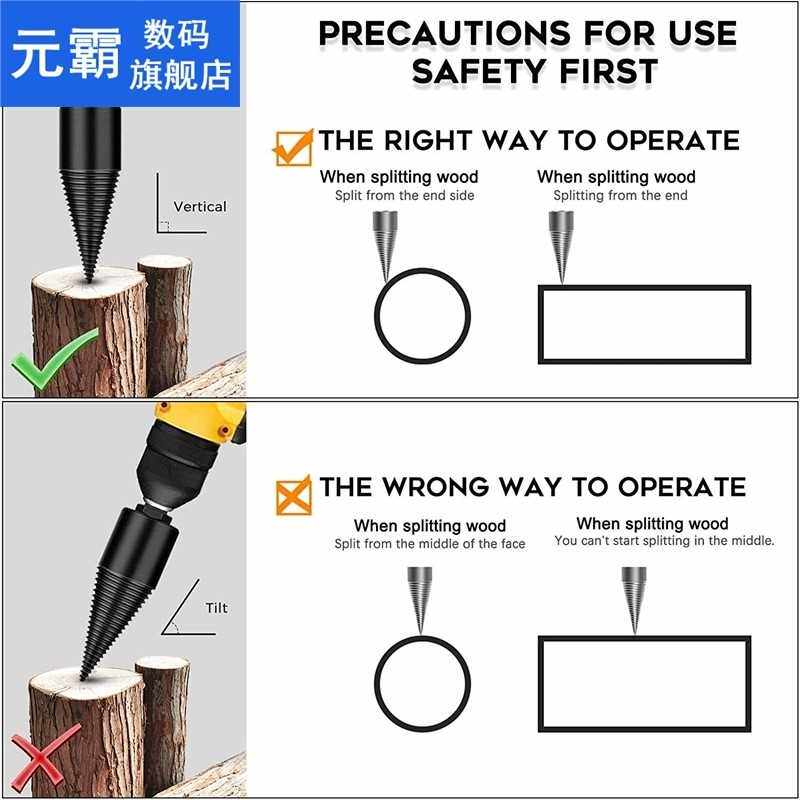 元霸 数码 旗舰店

PRECAUTIONS FOR USE
SAFETY FIRST

Vertical

THE RIGHT WAY TO OPERATE

When splitting wood
Split from the end side

When splitting wood
Splitting from the end

Tilt

THE WRONG WAY TO OPERATE

When splitting wood
Split from the middle of the face

When splitting wood
You can't start splitting in the middle.