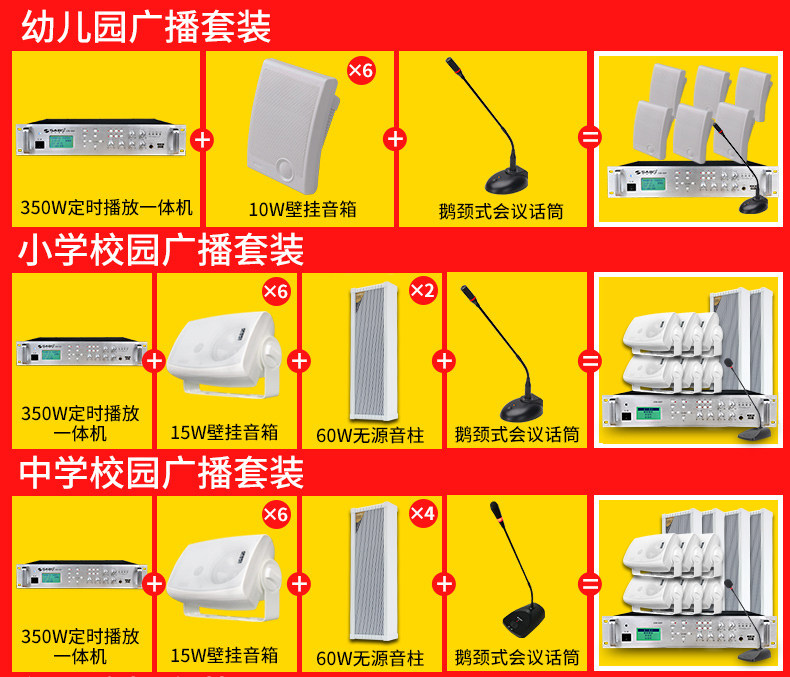 幼儿园广播套装

350W定时播放一体机 + ×6 10W壁挂音箱 + 鹅颈式会议话筒 =

小学校园广播套装

350W定时播放一体机 + ×6 15W壁挂音箱 + ×2 60W无源音柱 + 鹅颈式会议话筒 =

中学校园广播套装

350W定时播放一体机 + ×6 15W壁挂音箱 + ×4 60W无源音柱 + 鹅颈式会议话筒 =