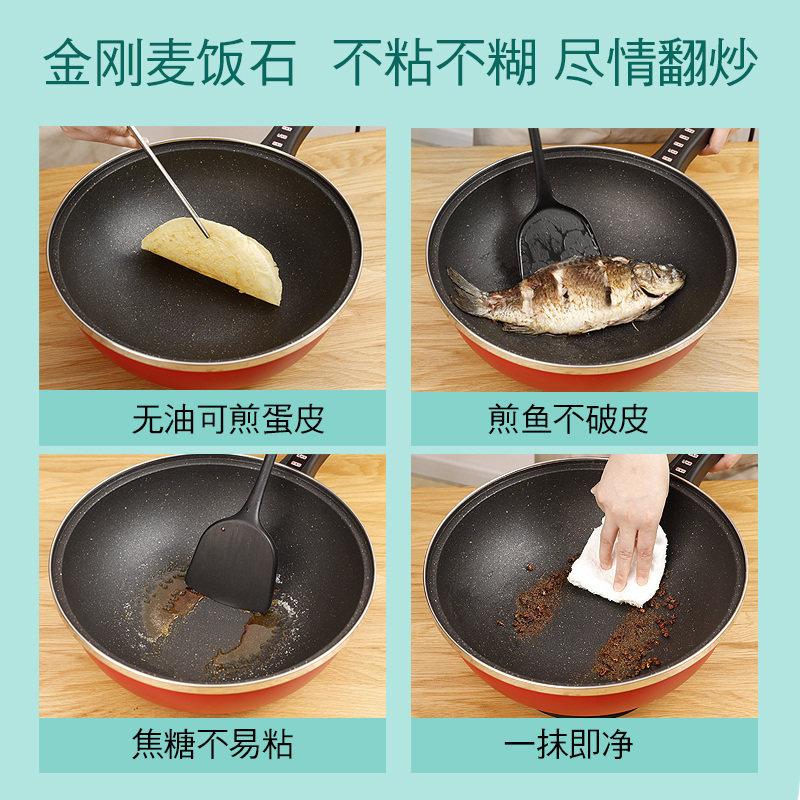 金刚麦饭石 不粘不糊 尽情翻炒

无油可煎蛋皮

煎鱼不破皮

焦糖不易粘

一抹即净