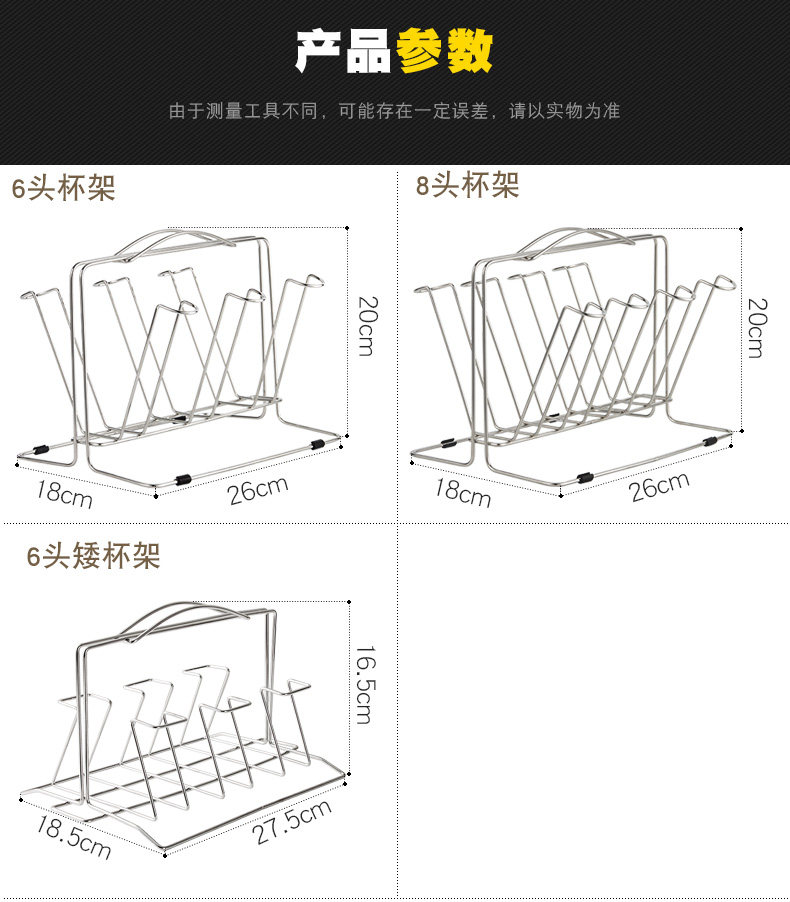 产品参数

由于测量工具不同，可能存在一定误差，请以实物为准

6头杯架

20cm

18cm

26cm

8头杯架

20cm

18cm

26cm

6头矮杯架

16.5cm

18.5cm

27.5cm