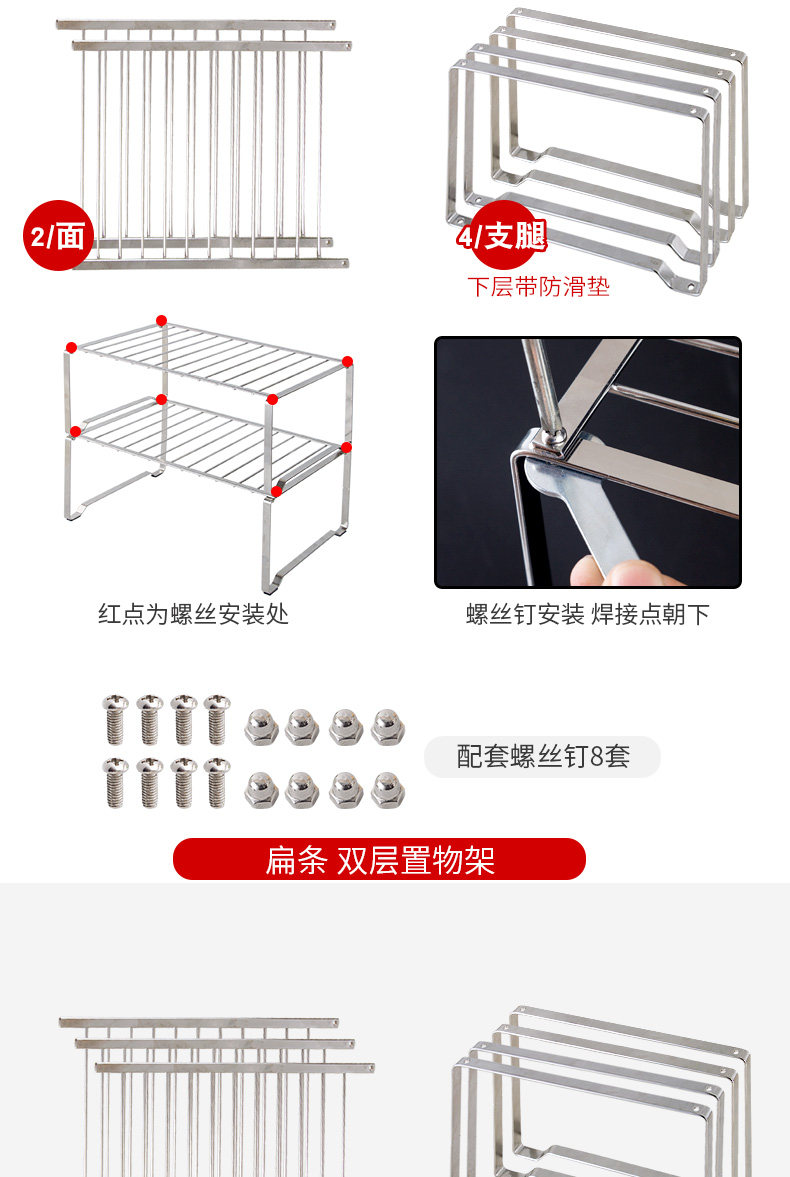 2/面

4/支腿

下层带防滑垫

红点为螺丝安装处

螺丝钉安装 焊接点朝下

配套螺丝钉8套

扁条 双层置物架