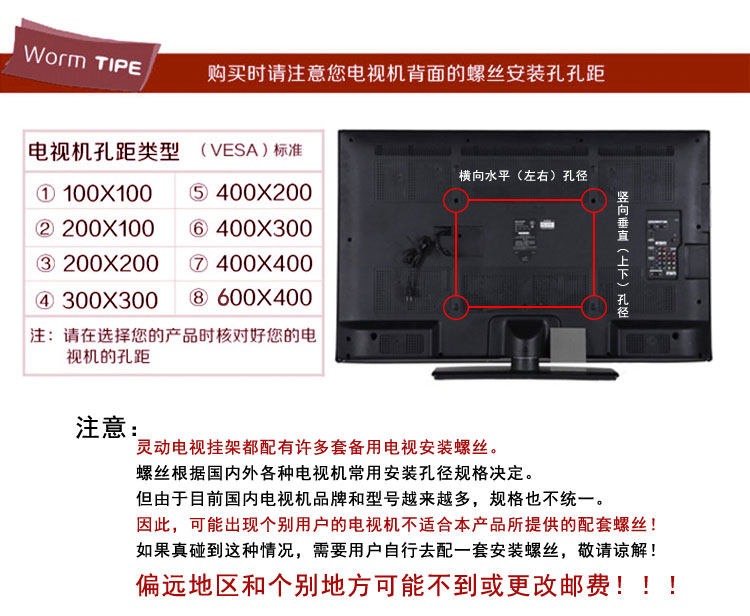 Worm TIPE

购买时请注意您电视机背面的螺丝安装孔孔距

电视机孔距类型 （VESA）标准

| ① 100X100 | ⑤ 400X200 |
|---|---|
| ② 200X100 | ⑥ 400X300 |
| ③ 200X200 | ⑦ 400X400 |
| ④ 300X300 | ⑧ 600X400 |

注：请在选择您的产品时核对好您的电视机的孔距

横向水平（左右）孔径

竖向垂直（上下）孔径

注意：

灵动电视挂架都配有许多套备用电视安装螺丝。

螺丝根据国内外各种电视机常用安装孔径规格决定。

但由于目前国内电视机品牌和型号越来越多，规格也不统一。

因此，可能出现个别用户的电视机不适合本产品所提供的配套螺丝！

如果真碰到这种情况，需要用户自行去配一套安装螺丝，敬请谅解！

偏远地区和个别地方可能不到或更改邮费！！！