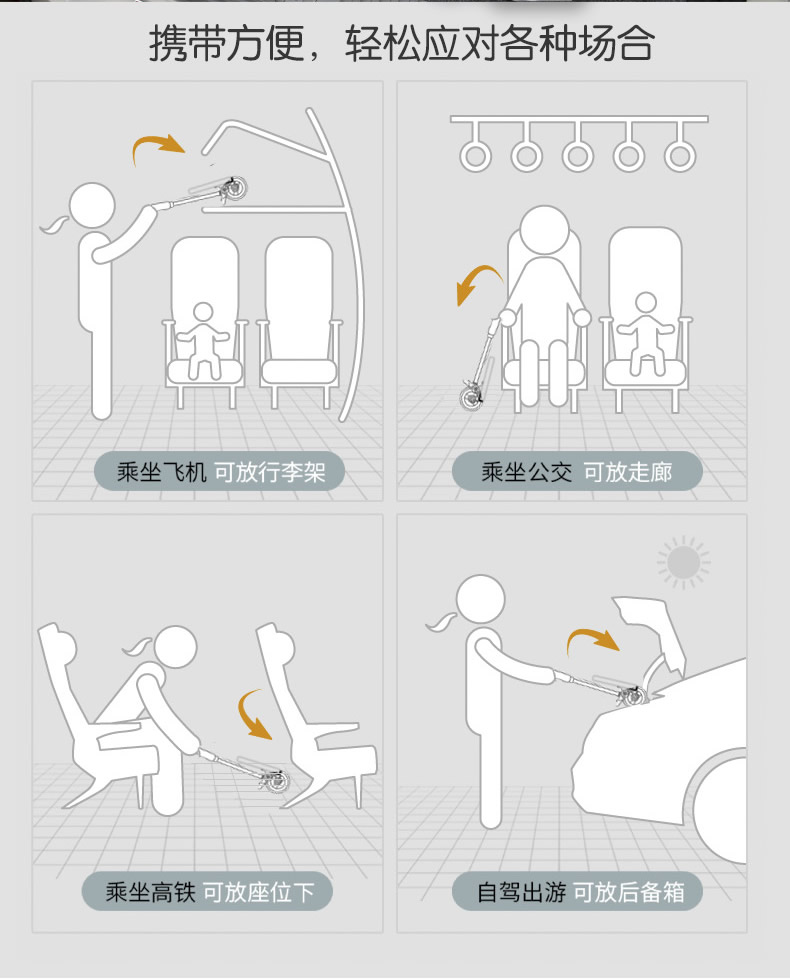 携带方便，轻松应对各种场合

乘坐飞机 可放行李架

乘坐公交 可放走廊

乘坐高铁 可放座位下

自驾出游 可放后备箱