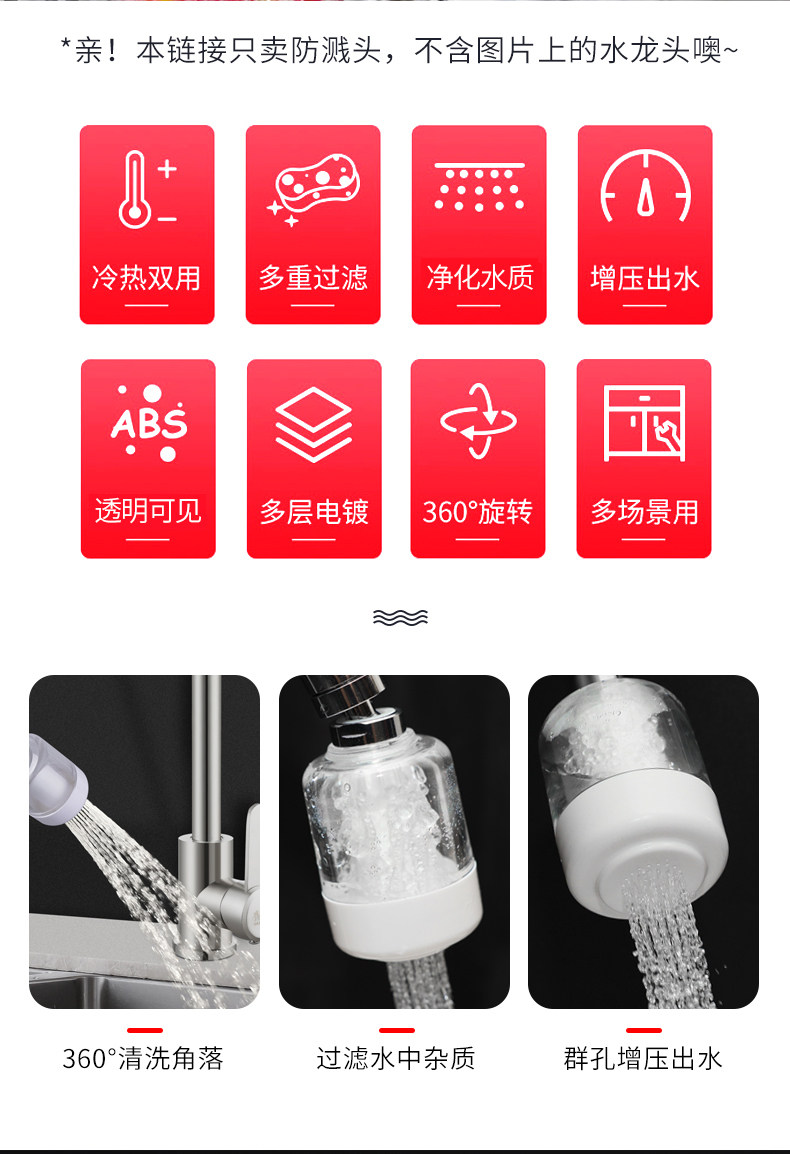 *亲！本链接只卖防溅头，不含图片上的水龙头噢~

冷热双用

多重过滤

净化水质

增压出水

ABS

透明可见

多层电镀

360°旋转

多场景用

360°清洗角落

过滤水中杂质

群孔增压出水