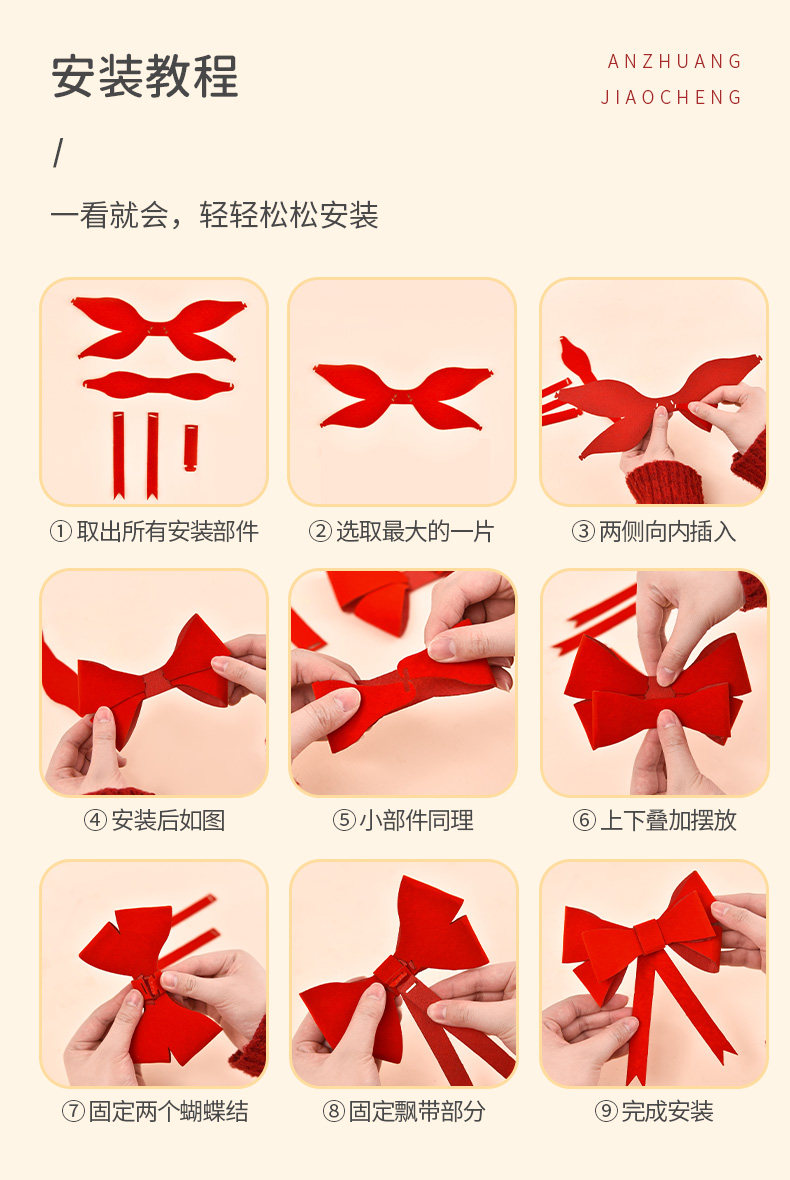 安装教程

ANZHUANG
JIAOCHENG

/

一看就会，轻轻松松安装

① 取出所有安装部件

② 选取最大的一片

③ 两侧向内插入

④ 安装后如图

⑤ 小部件同理

⑥ 上下叠加摆放

⑦ 固定两个蝴蝶结

⑧ 固定飘带部分

⑨ 完成安装