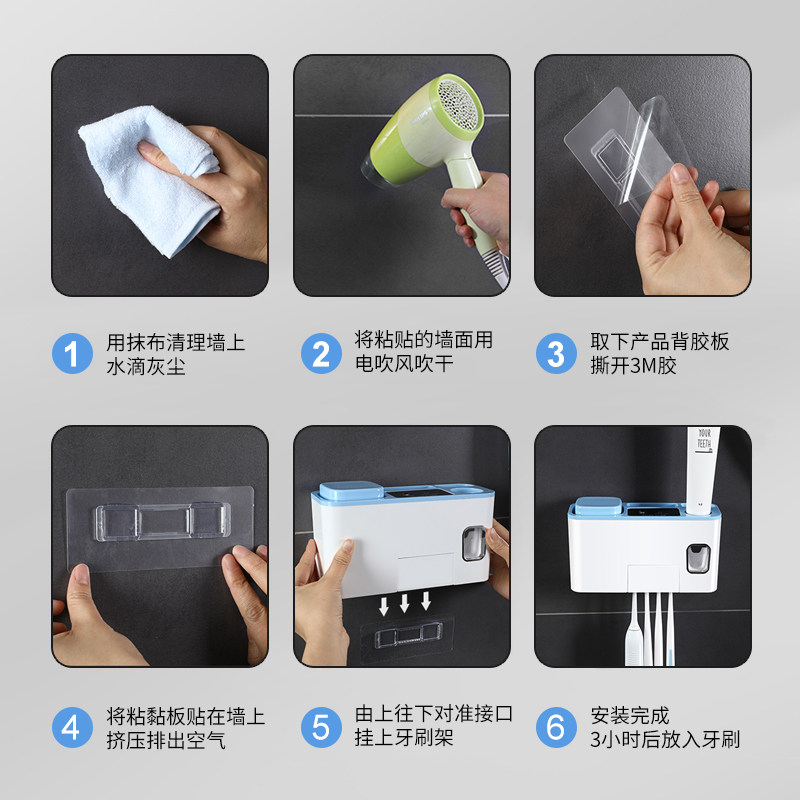 1 用抹布清理墙上水滴灰尘

2 将粘贴的墙面用电吹风吹干

3 取下产品背胶板撕开3M胶

YOUR TEETH

4 将粘黏板贴在墙上挤压排出空气

5 由上往下对准接口挂上牙刷架

6 安装完成 3小时后放入牙刷