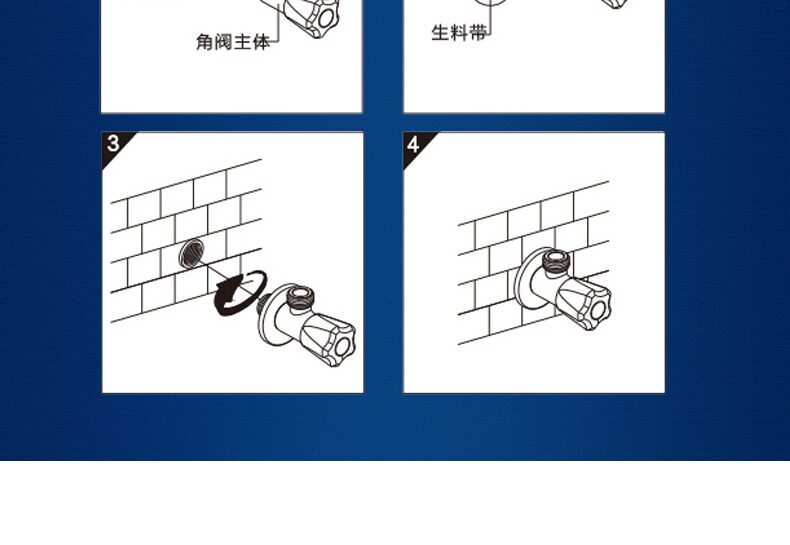 角阀主体

生料带

3

4