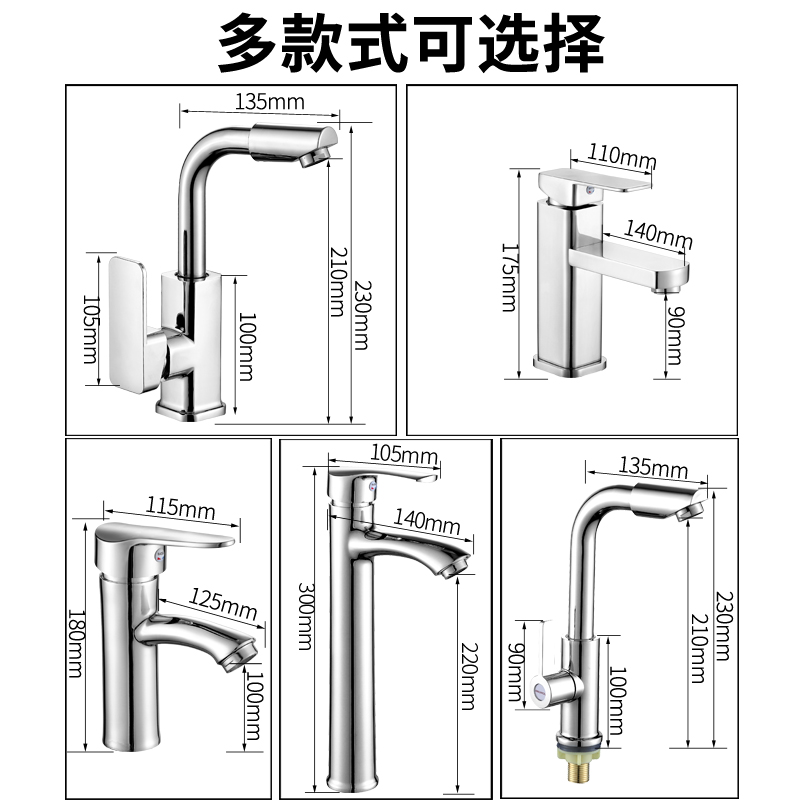 多款式可选择

135mm
105mm
100mm
210mm
230mm

110mm
140mm
175mm
90mm

115mm
125mm
180mm
100mm

105mm
140mm
300mm
220mm

135mm
90mm
100mm
210mm
230mm