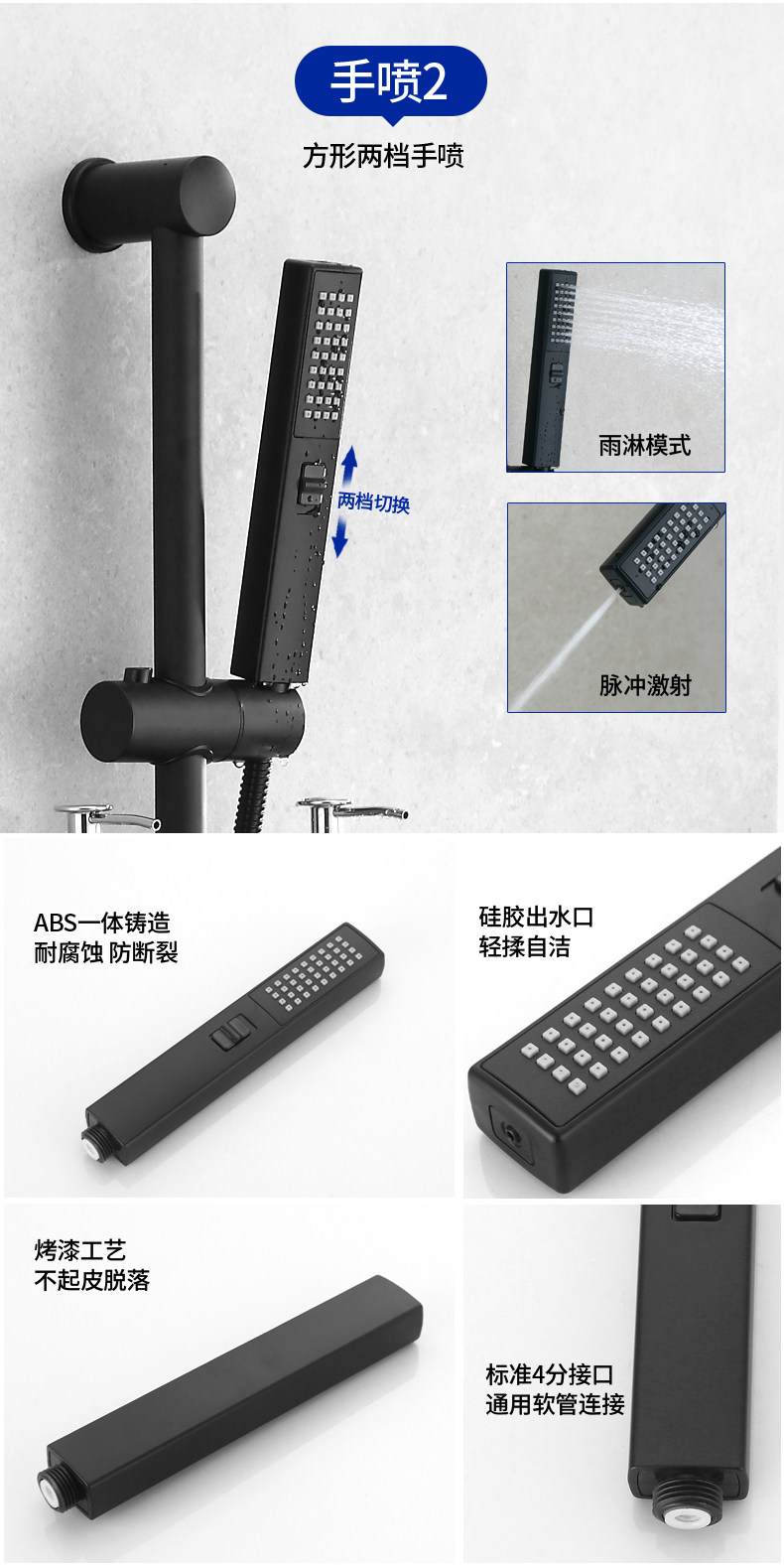 手喷2
方形两档手喷

两档切换

雨淋模式

脉冲激射

ABS一体铸造
耐腐蚀 防断裂

硅胶出水口
轻揉自洁

烤漆工艺
不起皮脱落

标准4分接口
通用软管连接