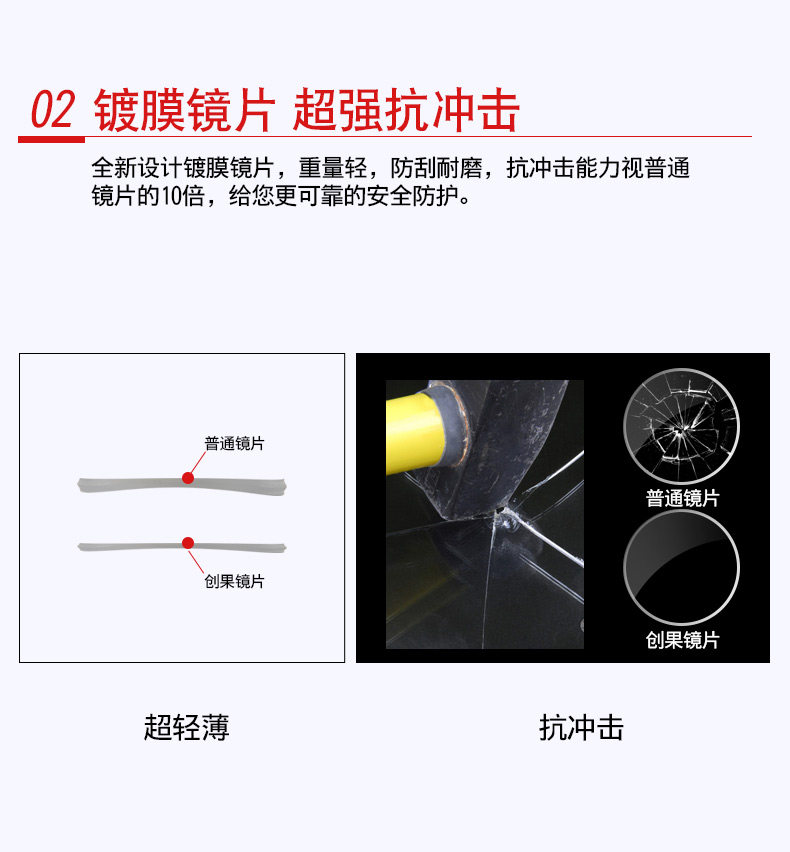 02 镀膜镜片 超强抗冲击

全新设计镀膜镜片，重量轻，防刮耐磨，抗冲击能力视普通镜片的10倍，给您更可靠的安全防护。

普通镜片

创果镜片

普通镜片

创果镜片

超轻薄

抗冲击