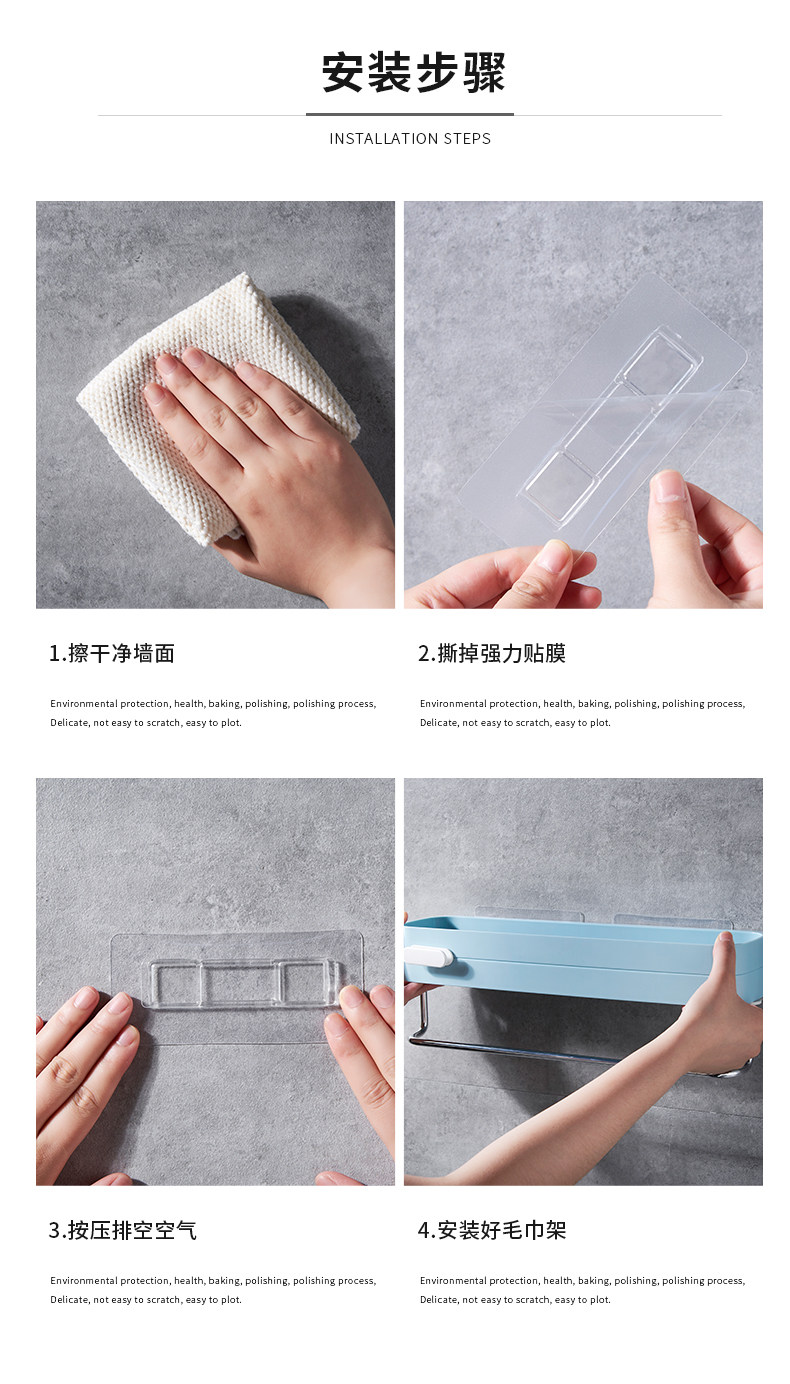 安装步骤

INSTALLATION STEPS

1.擦干净墙面

Environmental protection, health, baking, polishing, polishing process, Delicate, not easy to scratch, easy to plot.

2.撕掉强力贴膜

Environmental protection, health, baking, polishing, polishing process, Delicate, not easy to scratch, easy to plot.

3.按压排空空气

Environmental protection, health, baking, polishing, polishing process, Delicate, not easy to scratch, easy to plot.

4.安装好毛巾架

Environmental protection, health, baking, polishing, polishing process, Delicate, not easy to scratch, easy to plot.