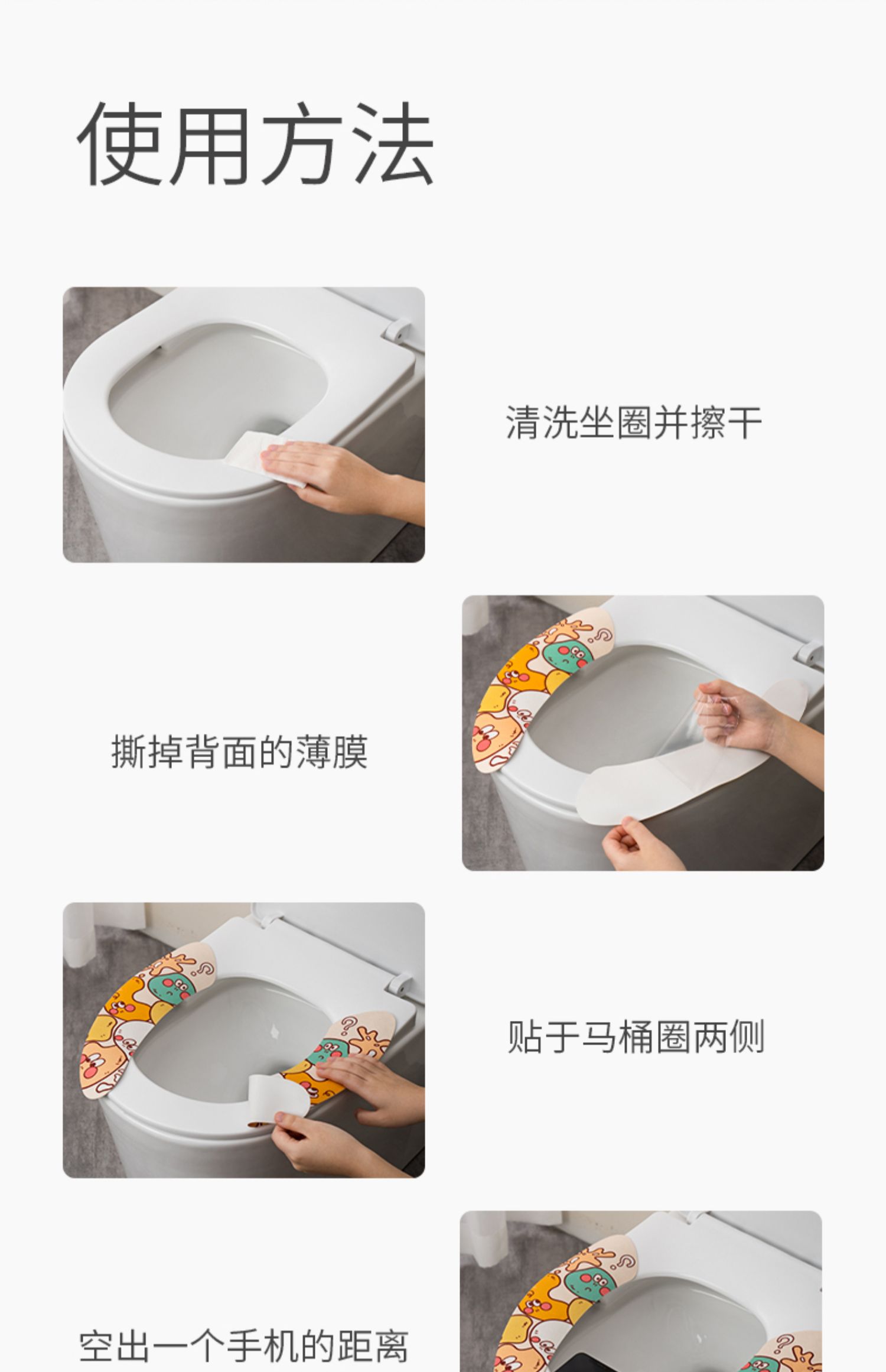 使用方法

清洗坐圈并擦干

撕掉背面的薄膜

贴于马桶圈两侧

空出一个手机的距离