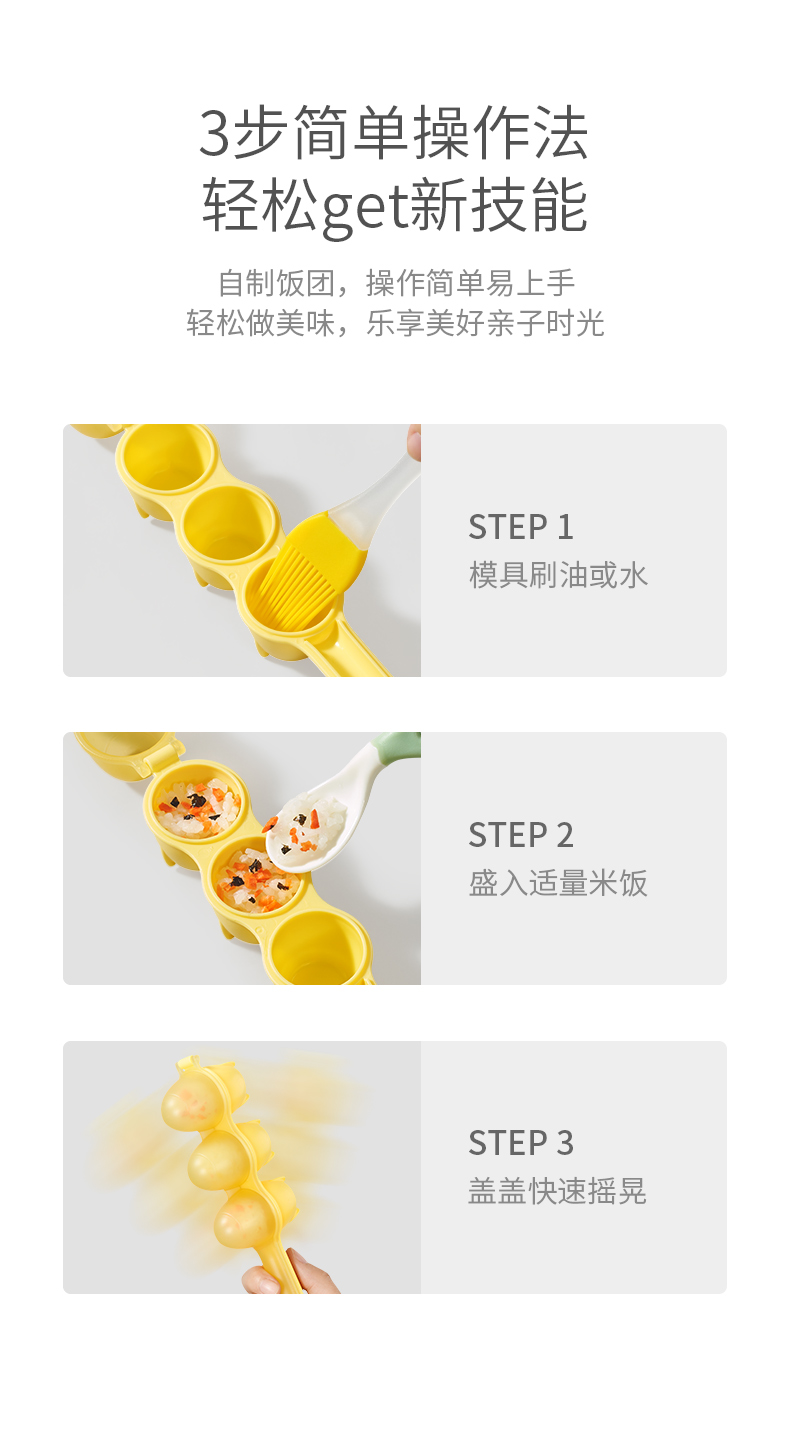 3步简单操作法
轻松get新技能

自制饭团，操作简单易上手
轻松做美味，乐享美好亲子时光

STEP 1
模具刷油或水

STEP 2
盛入适量米饭

STEP 3
盖盖快速摇晃