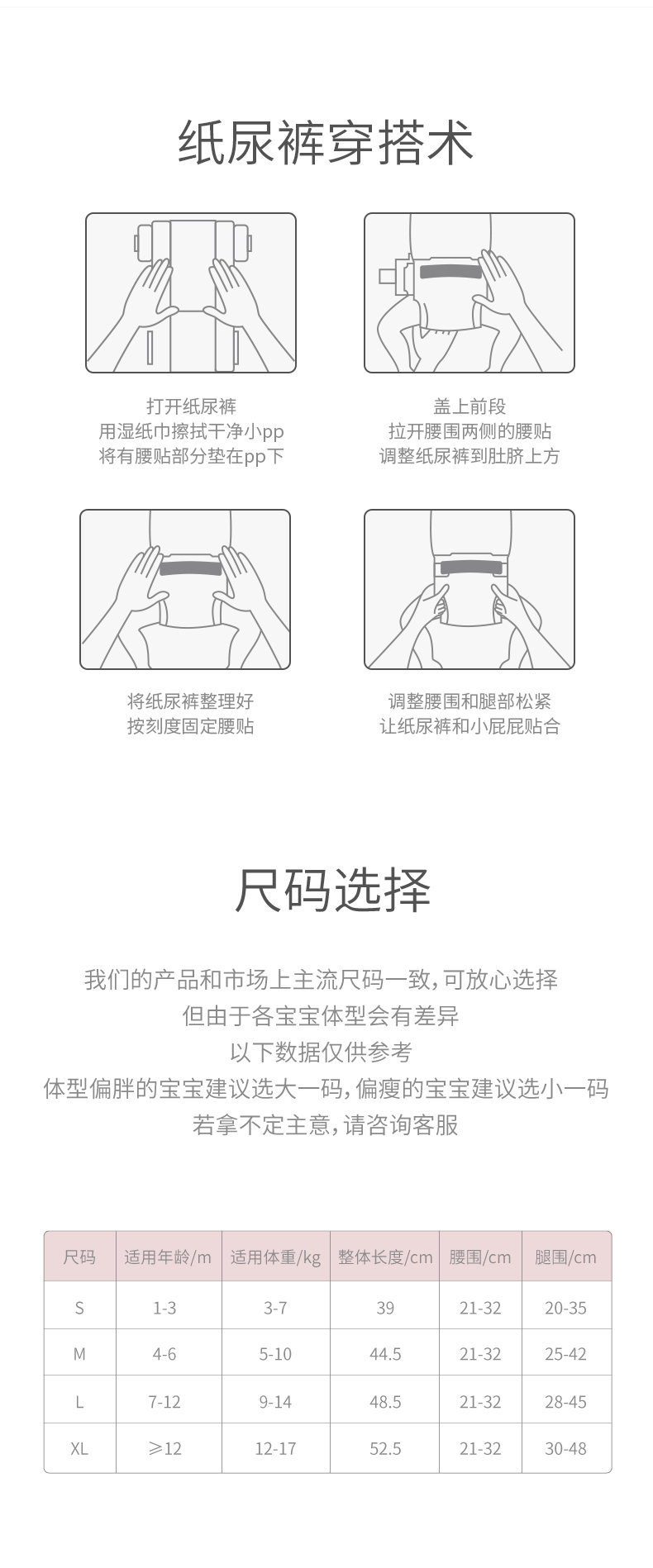 纸尿裤穿搭术

打开纸尿裤
用湿纸巾擦拭干净小pp
将有腰贴部分垫在pp下

盖上前段
拉开腰围两侧的腰贴
调整纸尿裤到肚脐上方

将纸尿裤整理好
按刻度固定腰贴

调整腰围和腿部松紧
让纸尿裤和小屁屁贴合

尺码选择

我们的产品和市场上主流尺码一致，可放心选择
但由于各宝宝体型会有差异
以下数据仅供参考
体型偏胖的宝宝建议选大一码，偏瘦的宝宝建议选小一码
若拿不定主意，请咨询客服

| 尺码 | 适用年龄/m | 适用体重/kg | 整体长度/cm | 腰围/cm | 腿围/cm |
|---|---|---|---|---|---|
| S | 1-3 | 3-7 | 39 | 21-32 | 20-35 |
| M | 4-6 | 5-10 | 44.5 | 21-32 | 25-42 |
| L | 7-12 | 9-14 | 48.5 | 21-32 | 28-45 |
| XL | ≥12 | 12-17 | 52.5 | 21-32 | 30-48 |