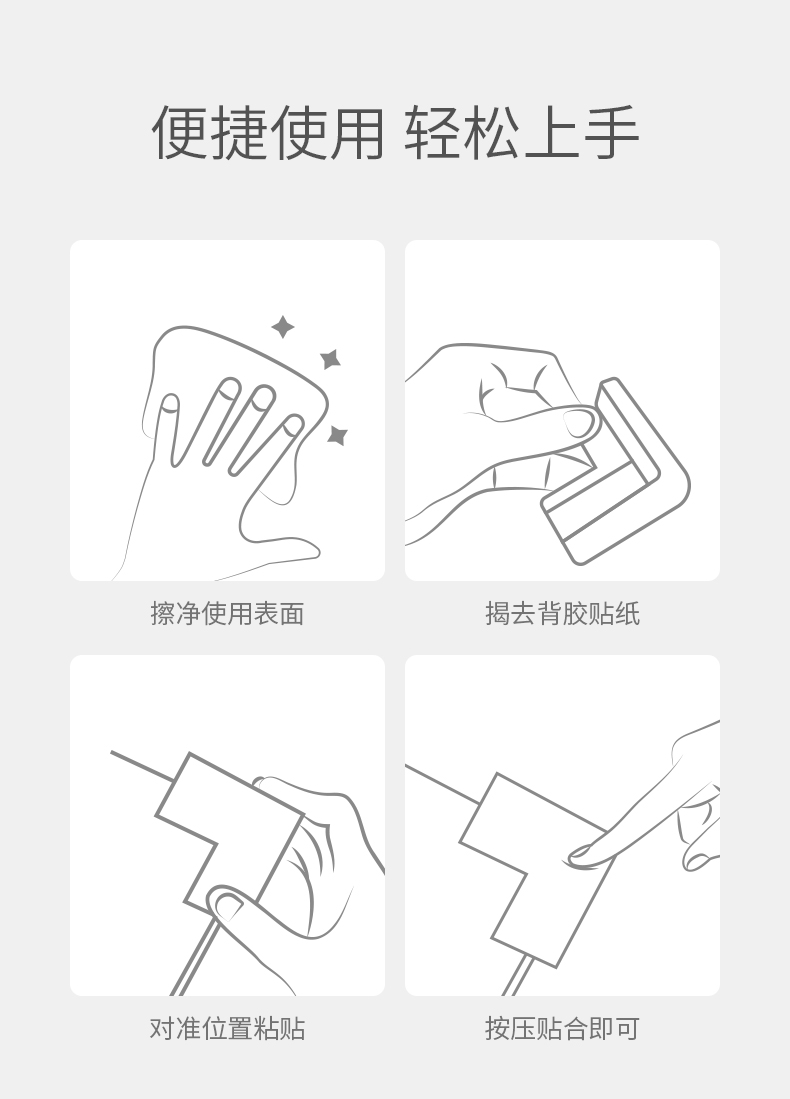 便捷使用 轻松上手

擦净使用表面

揭去背胶贴纸

对准位置粘贴

按压贴合即可