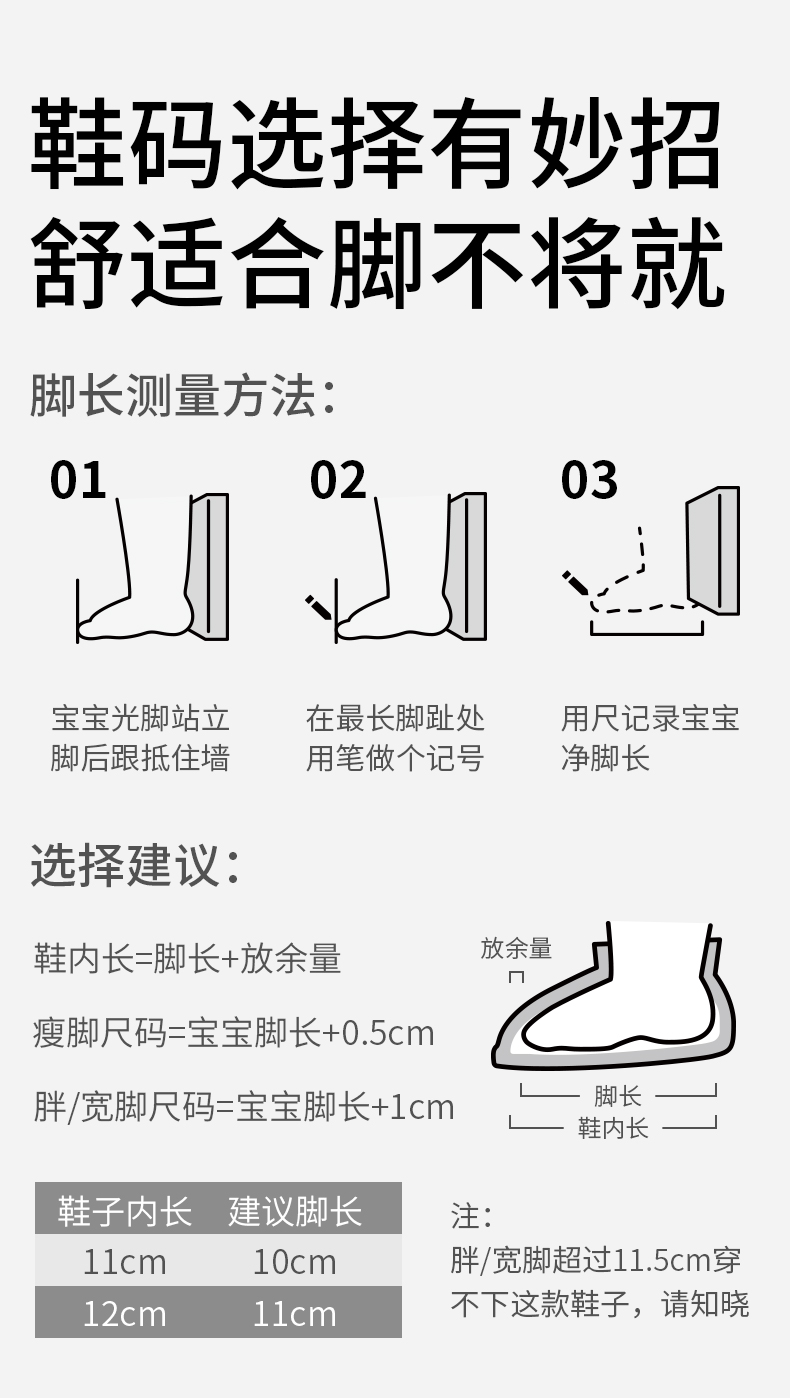 鞋码选择有妙招
舒适合脚不将就

脚长测量方法：

01
宝宝光脚站立
脚后跟抵住墙

02
在最长脚趾处
用笔做个记号

03
用尺记录宝宝
净脚长

选择建议：

鞋内长=脚长+放余量

瘦脚尺码=宝宝脚长+0.5cm

胖/宽脚尺码=宝宝脚长+1cm

放余量
脚长
鞋内长

| 鞋子内长 | 建议脚长 |
|---|---|
| 11cm | 10cm |
| 12cm | 11cm |

注：
胖/宽脚超过11.5cm穿不下这款鞋子，请知晓