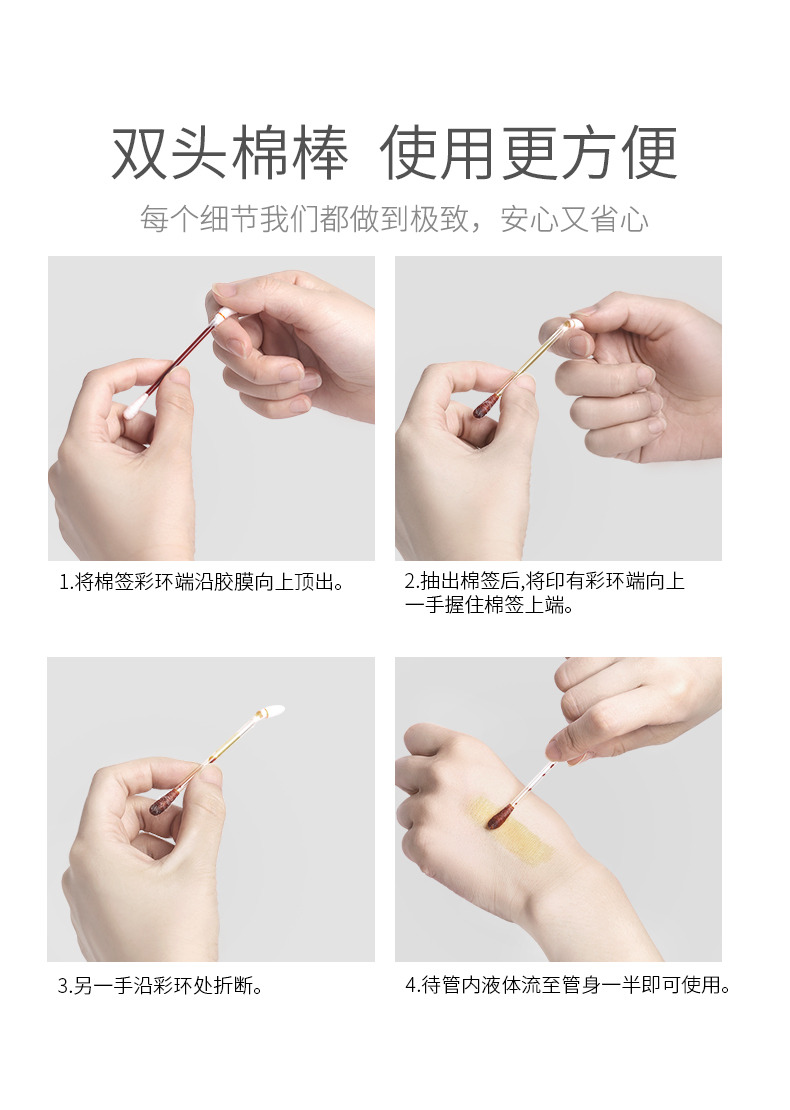 双头棉棒 使用更方便

每个细节我们都做到极致，安心又省心

1.将棉签彩环端沿胶膜向上顶出。

2.抽出棉签后,将印有彩环端向上一手握住棉签上端。

3.另一手沿彩环处折断。

4.待管内液体流至管身一半即可使用。