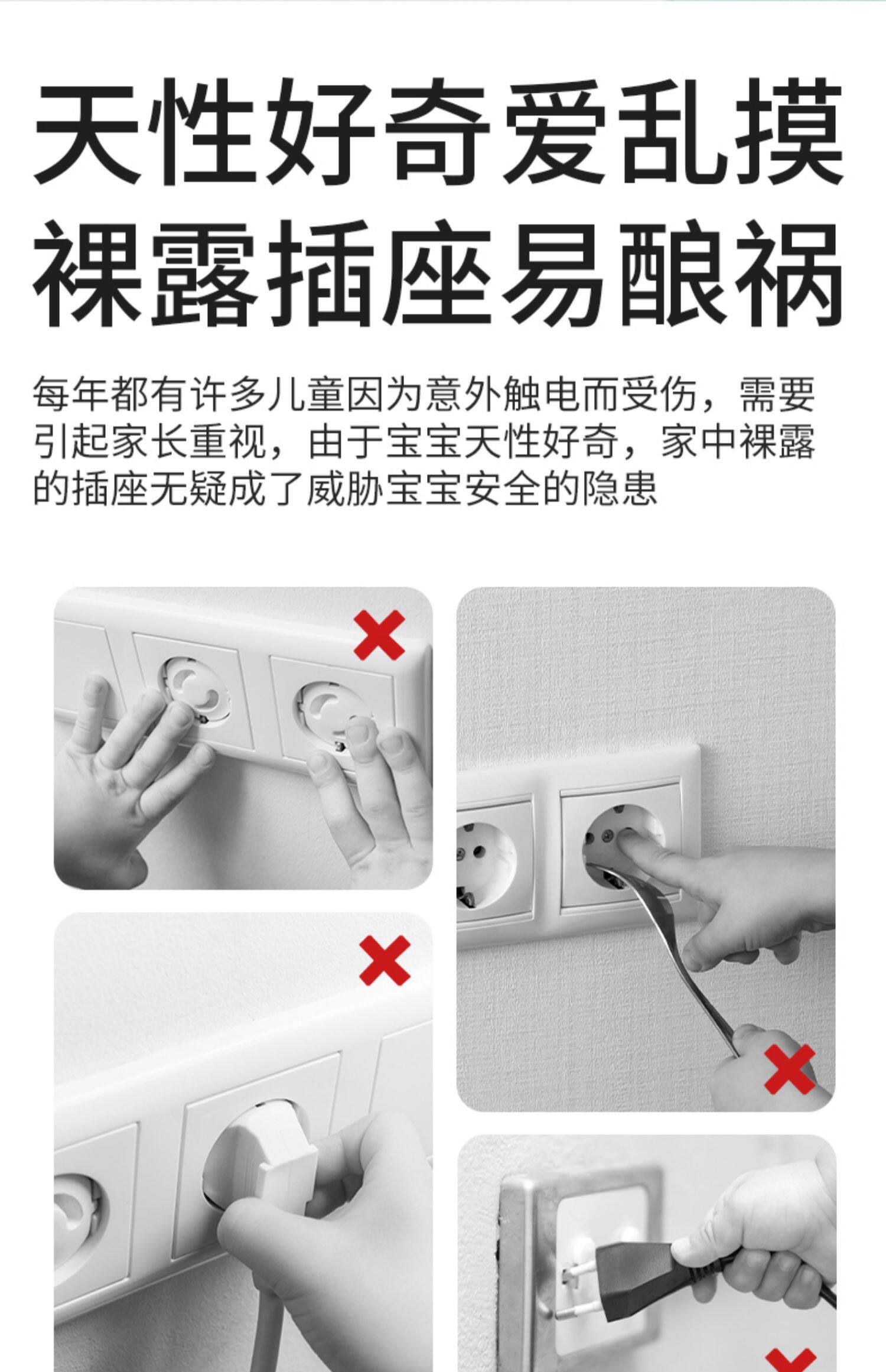 天性好奇爱乱摸
裸露插座易酿祸

每年都有许多儿童因为意外触电而受伤，需要引起家长重视，由于宝宝天性好奇，家中裸露的插座无疑成了威胁宝宝安全的隐患