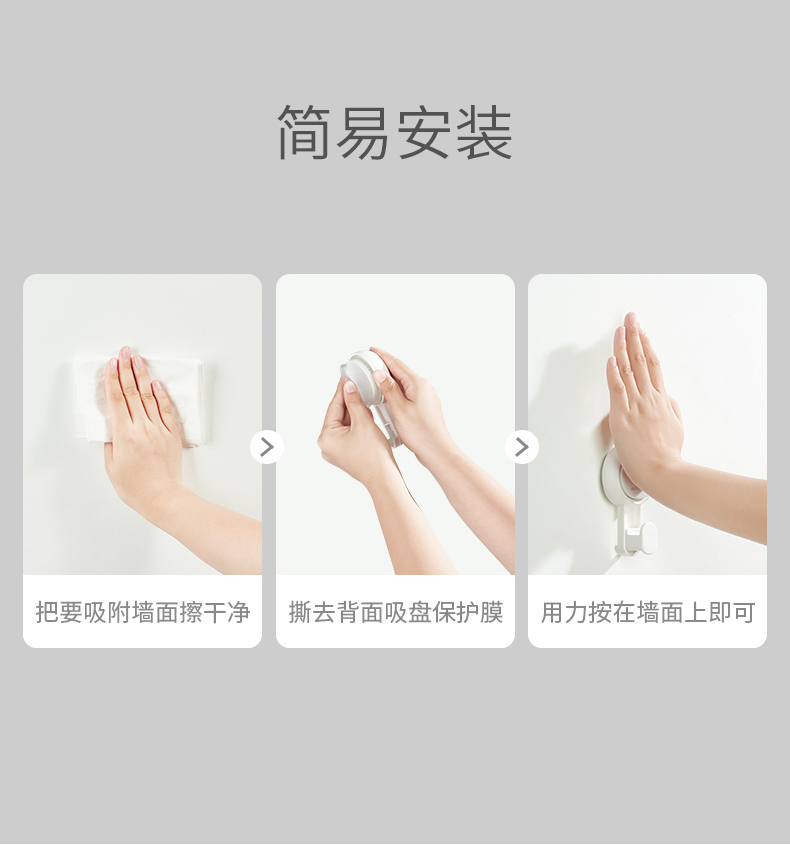 简易安装

把要吸附墙面擦干净

撕去背面吸盘保护膜

用力按在墙面上即可