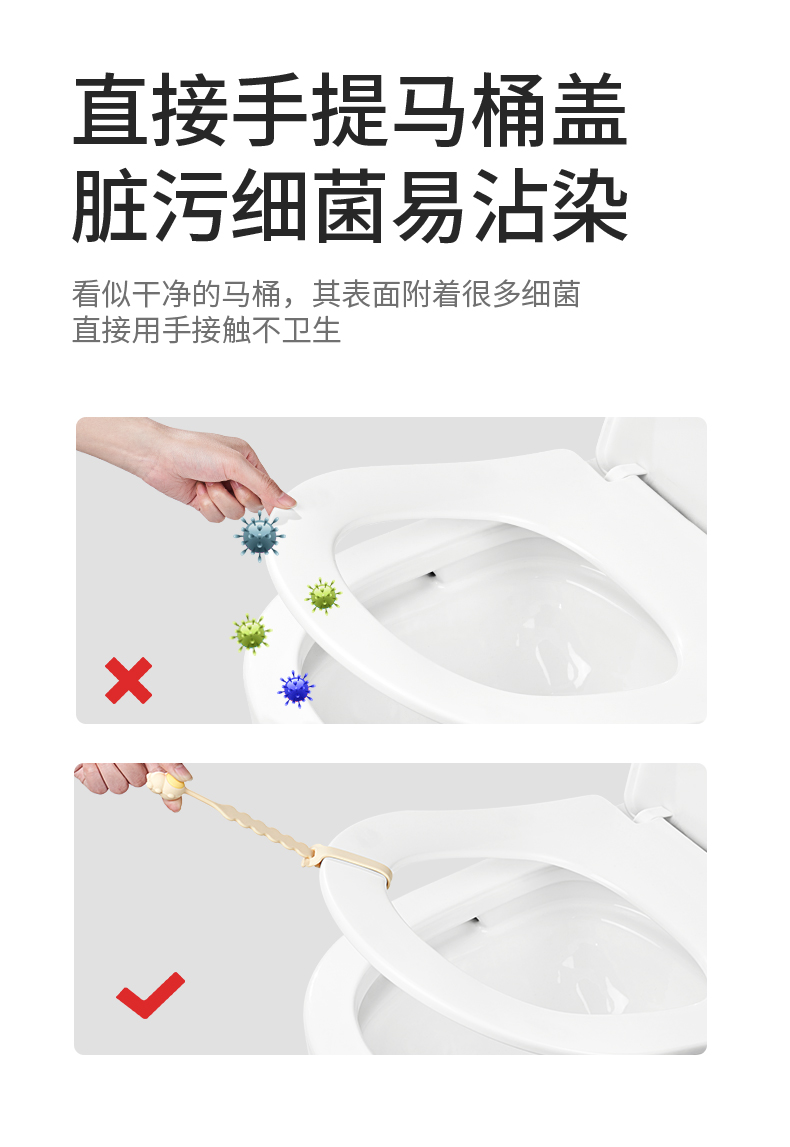 直接手提马桶盖
脏污细菌易沾染

看似干净的马桶，其表面附着很多细菌
直接用手接触不卫生