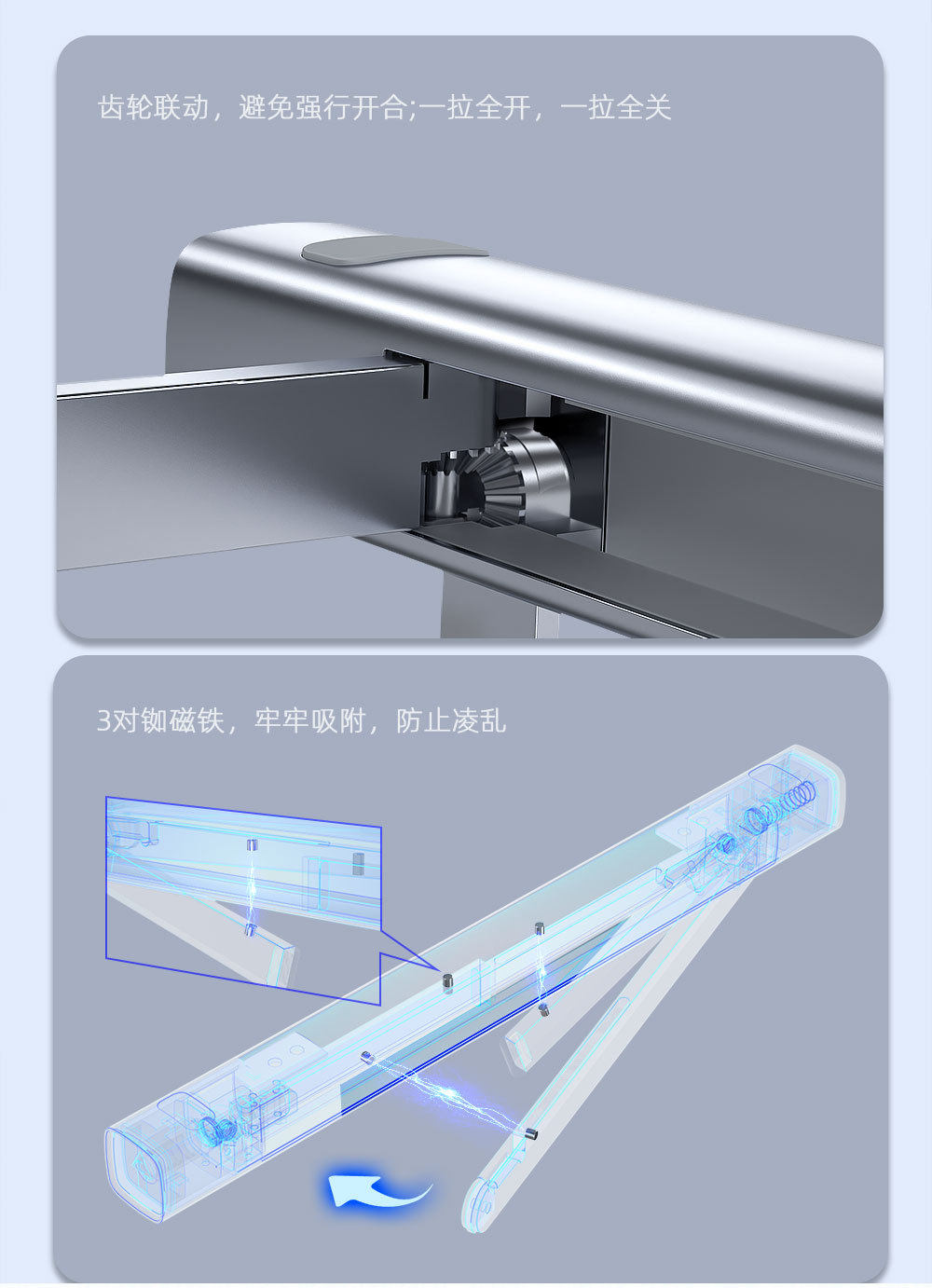 齿轮联动，避免强行开合;一拉全开，一拉全关

3对铷磁铁，牢牢吸附，防止凌乱